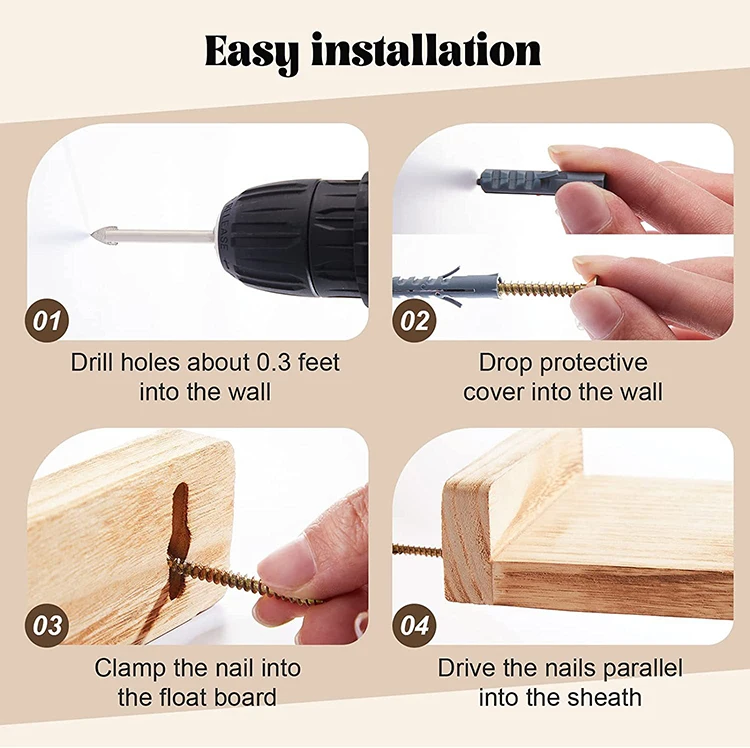 Easy installation

01

Drill holes about 0.3 feet into the wall

02

Drop protective cover into the wall

03

Clamp the nail into the float board

04

Drive the nails parallel into the sheath