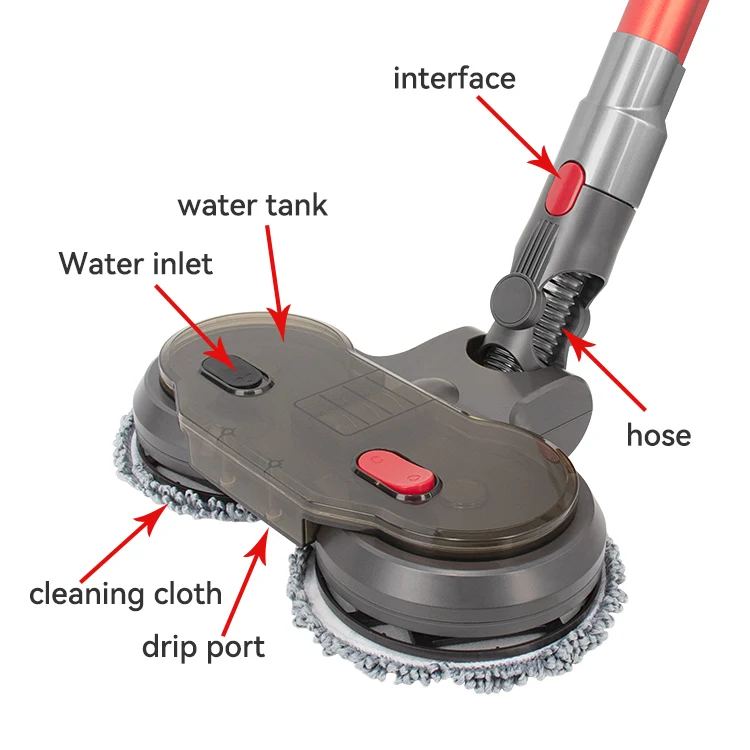 interface

water tank

Water inlet

hose

cleaning cloth

drip port