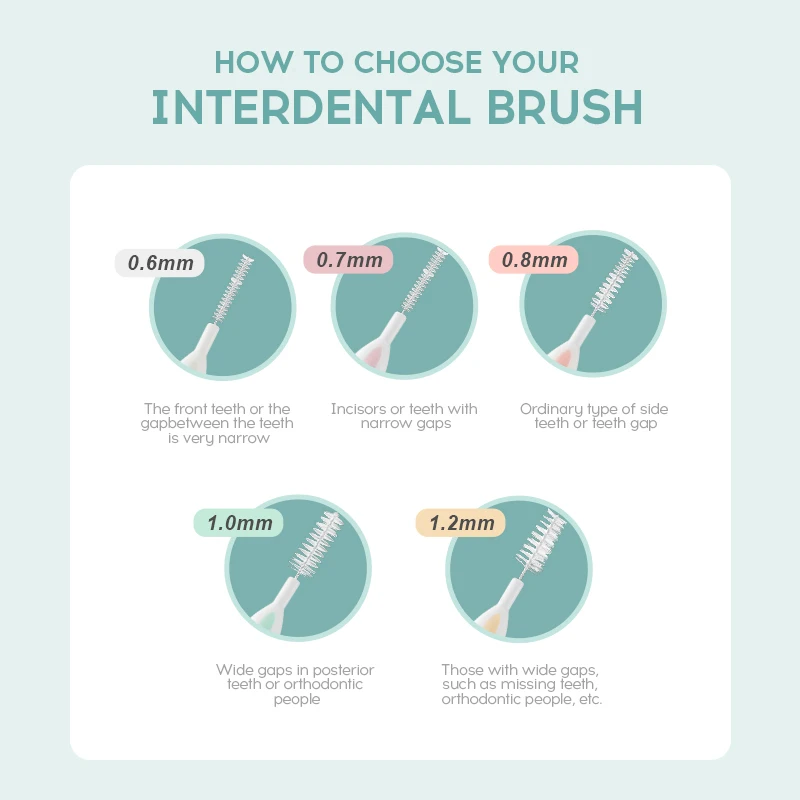 HOW TO CHOOSE YOUR
INTERDENTAL BRUSH

0.6mm

The front teeth or the gapbetween the teeth is very narrow

0.7mm

Incisors or teeth with narrow gaps

0.8mm

Ordinary type of side teeth or teeth gap

1.0mm

Wide gaps in posterior teeth or orthodontic people

1.2mm

Those with wide gaps, such as missing teeth, orthodontic people, etc.