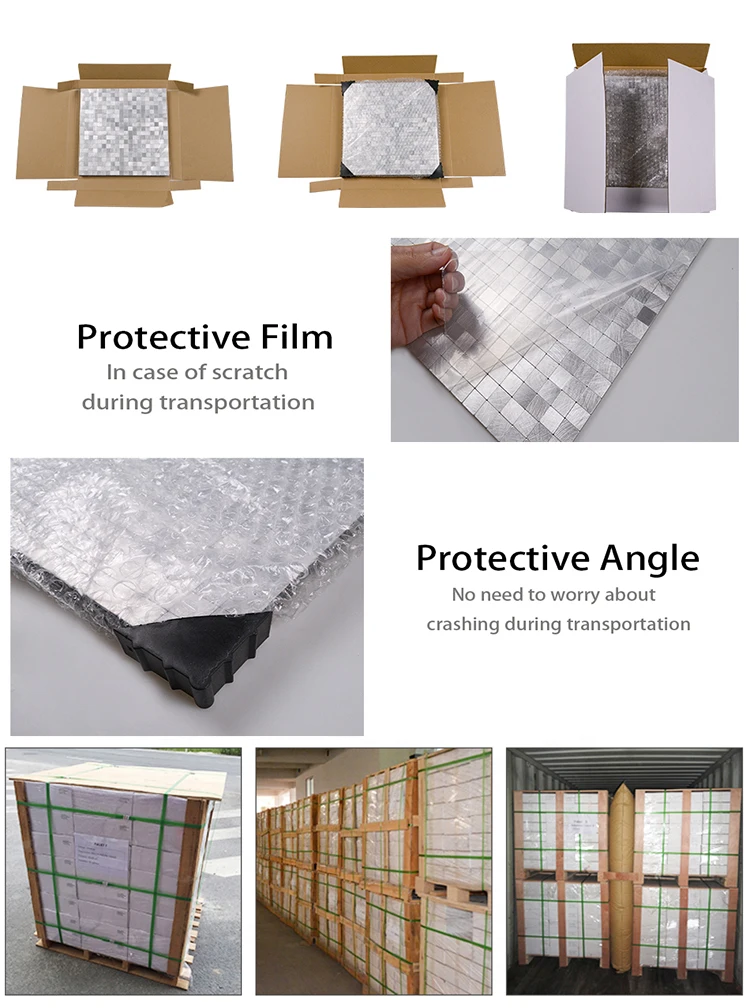 Protective Film
In case of scratch during transportation

Protective Angle
No need to worry about crashing during transportation