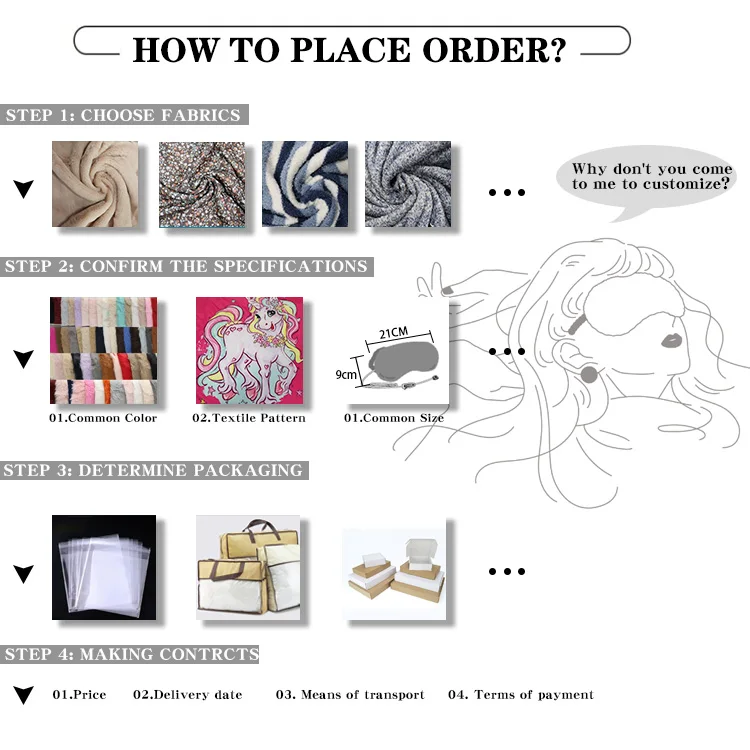 HOW TO PLACE ORDER?

STEP 1: CHOOSE FABRICS

...

Why don't you come to me to customize?

STEP 2: CONFIRM THE SPECIFICATIONS

21CM

9cm

...

01.Common Color 02.Textile Pattern 01.Common Size

STEP 3: DETERMINE PACKAGING

...

STEP 4: MAKING CONTRCTS

01.Price 02.Delivery date 03. Means of transport 04. Terms of payment