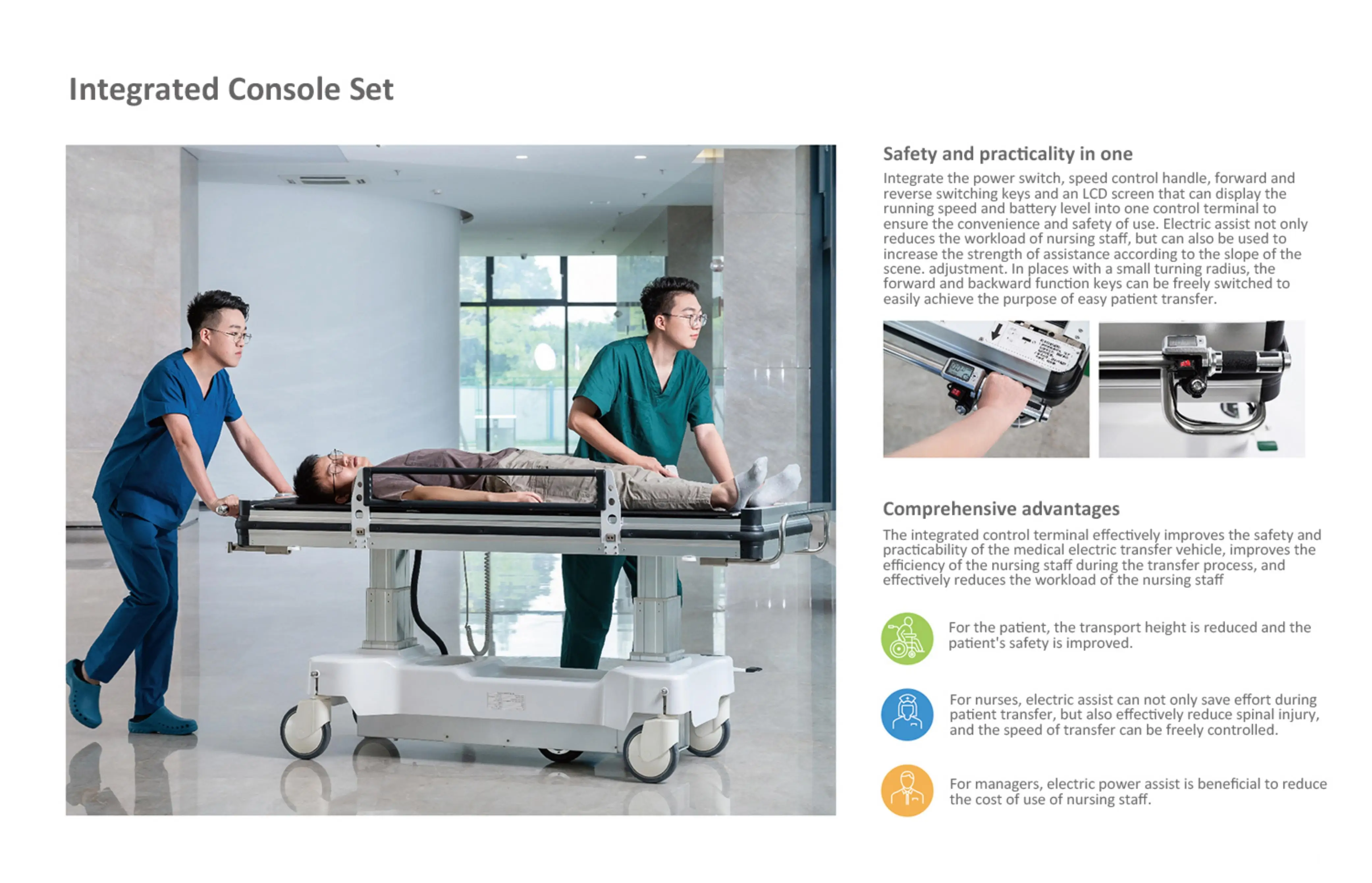 Integrated Console Set

Safety and practicality in one

Integrate the power switch, speed control handle, forward and reverse switching keys and an LCD screen that can display the running speed and battery level into one control terminal to ensure the convenience and safety of use. Electric assist not only reduces the workload of nursing staff, but can also be used to increase the strength of assistance according to the slope of the scene. adjustment. In places with a small turning radius, the forward and backward function keys can be freely switched to easily achieve the purpose of easy patient transfer.

Comprehensive advantages

The integrated control terminal effectively improves the safety and practicability of the medical electric transfer vehicle, improves the efficiency of the nursing staff during the transfer process, and effectively reduces the workload of the nursing staff

For the patient, the transport height is reduced and the patient's safety is improved.

For nurses, electric assist can not only save effort during patient transfer, but also effectively reduce spinal injury, and the speed of transfer can be freely controlled.

For managers, electric power assist is beneficial to reduce the cost of use of nursing staff.