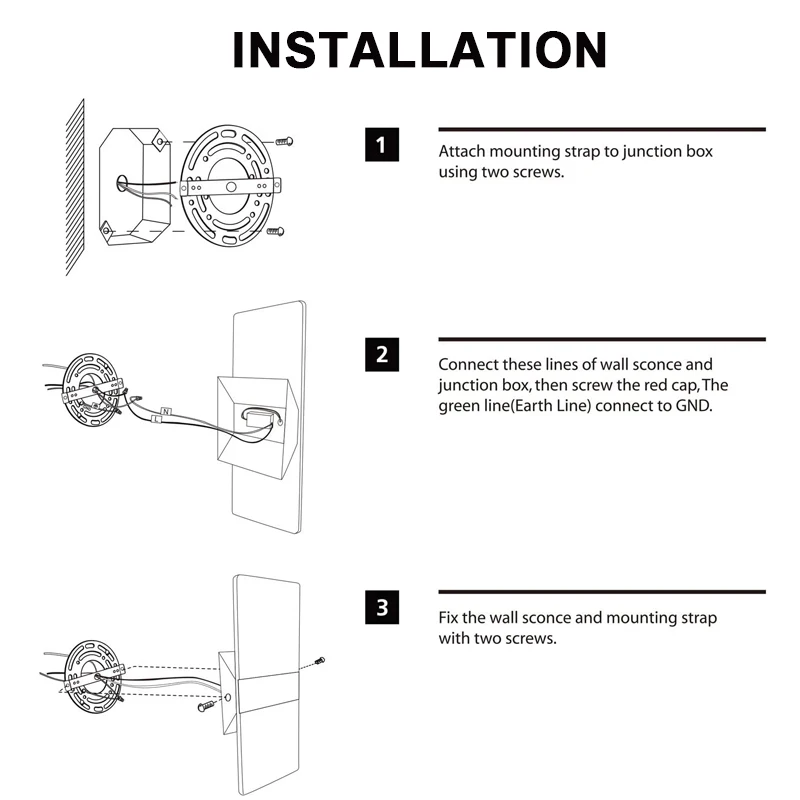 INSTALLATION

1

Attach mounting strap to junction box using two screws.

N
L

2

Connect these lines of wall sconce and junction box, then screw the red cap, The green line(Earth Line) connect to GND.

3

Fix the wall sconce and mounting strap with two screws.