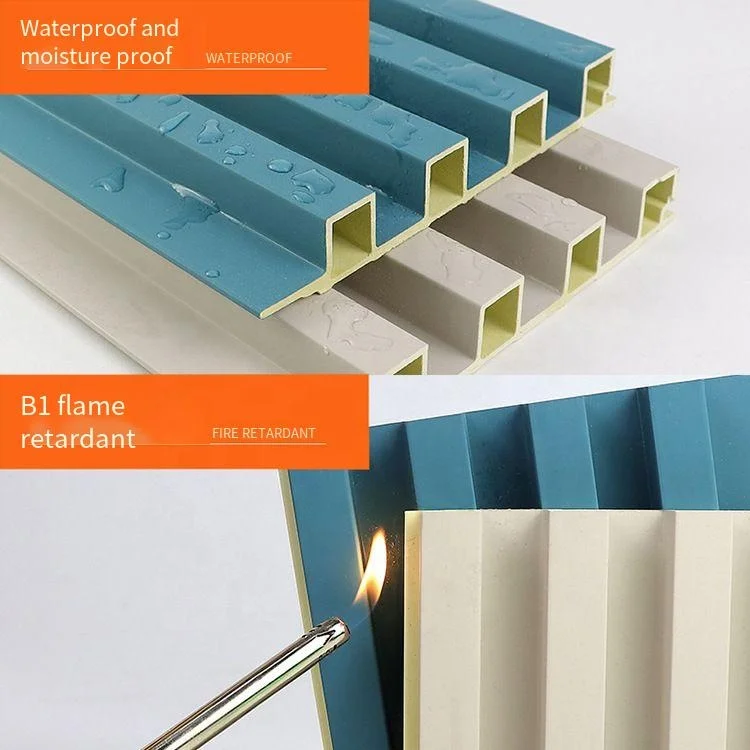 Waterproof and moisture proof

WATERPROOF

B1 flame retardant

FIRE RETARDANT