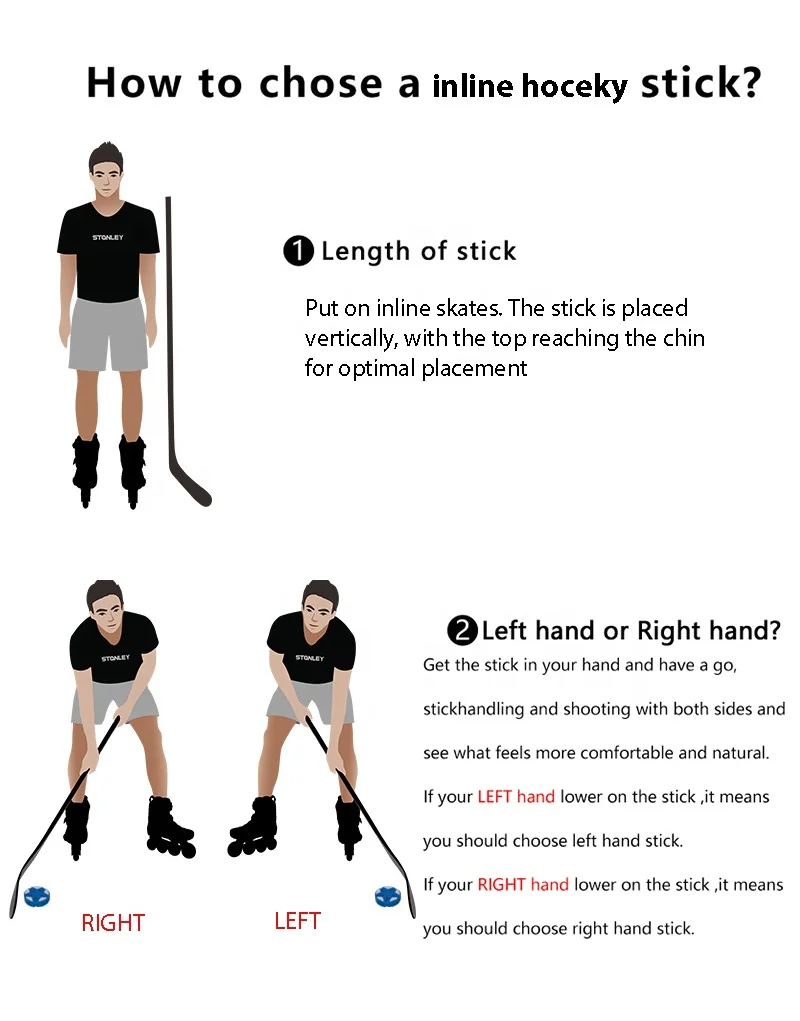 How to chose a inline hoceky stick?

STONLEY

❶ Length of stick

Put on inline skates. The stick is placed vertically, with the top reaching the chin for optimal placement

STONLEY

STONLEY

RIGHT

LEFT

❷ Left hand or Right hand?

Get the stick in your hand and have a go, stickhandling and shooting with both sides and see what feels more comfortable and natural.

If your LEFT hand lower on the stick ,it means you should choose left hand stick.

If your RIGHT hand lower on the stick ,it means you should choose right hand stick.