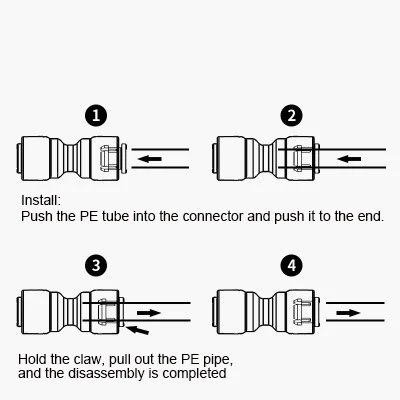 1

2

Install:
Push the PE tube into the connector and push it to the end.

3

4

Hold the claw, pull out the PE pipe, and the disassembly is completed