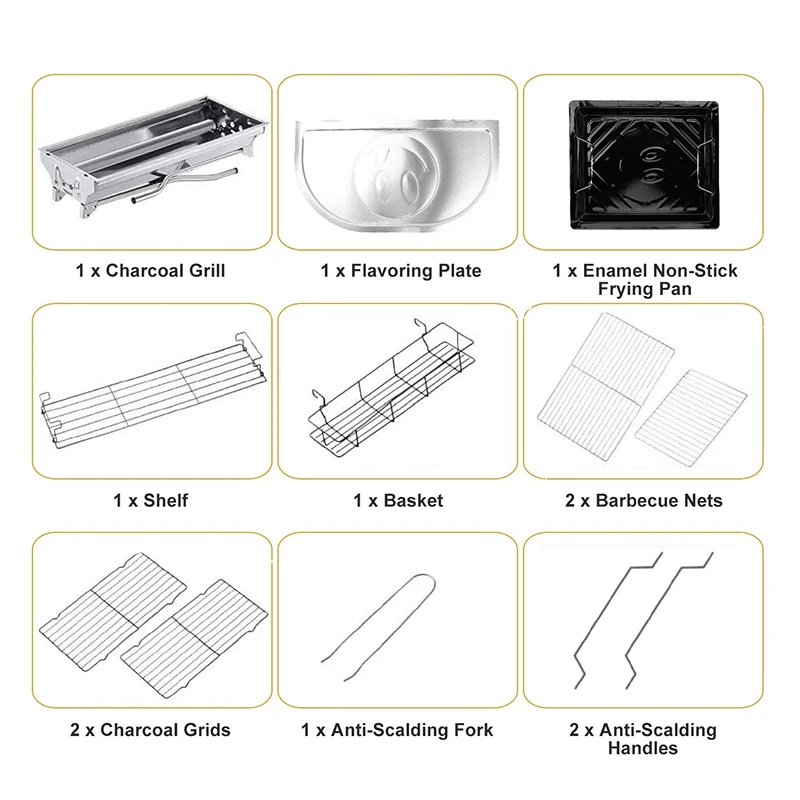 1 x Charcoal Grill

1 x Flavoring Plate

1 x Enamel Non-Stick Frying Pan

1 x Shelf

1 x Basket

2 x Barbecue Nets

2 x Charcoal Grids

1 x Anti-Scalding Fork

2 x Anti-Scalding Handles