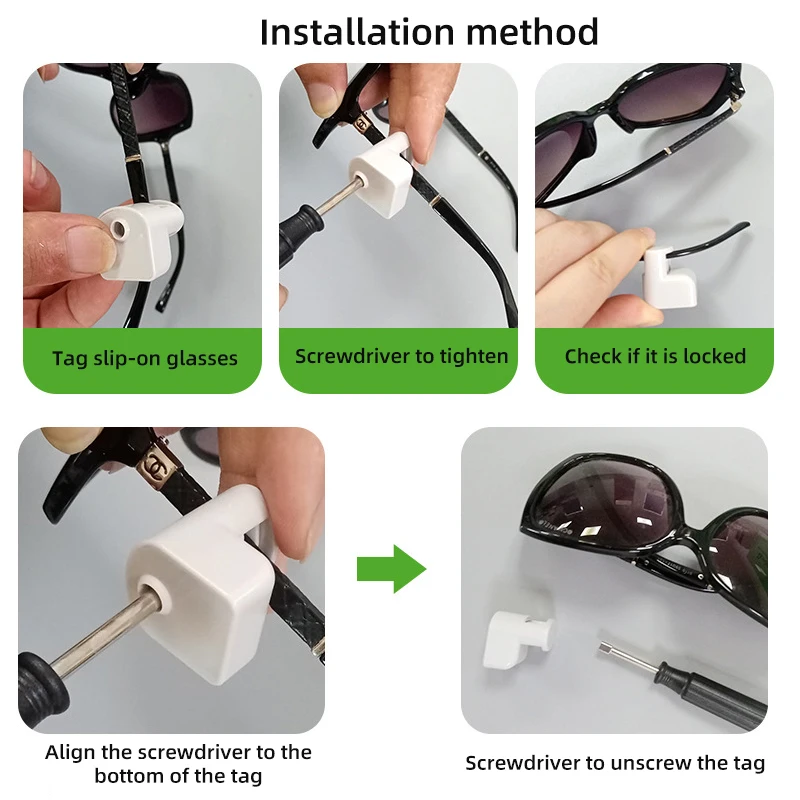 Installation method

Tag slip-on glasses

Screwdriver to tighten

Check if it is locked

Align the screwdriver to the bottom of the tag

Screwdriver to unscrew the tag