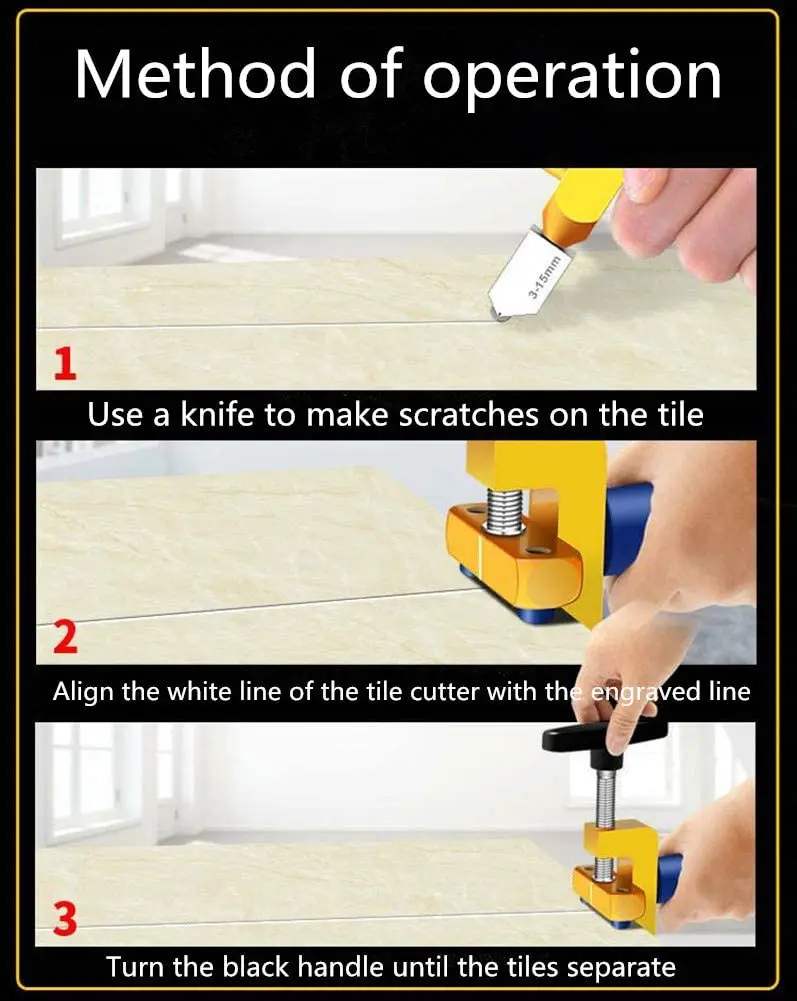 Method of operation

3-15mm

1

Use a knife to make scratches on the tile

2

Align the white line of the tile cutter with the engraved line

3

Turn the black handle until the tiles separate