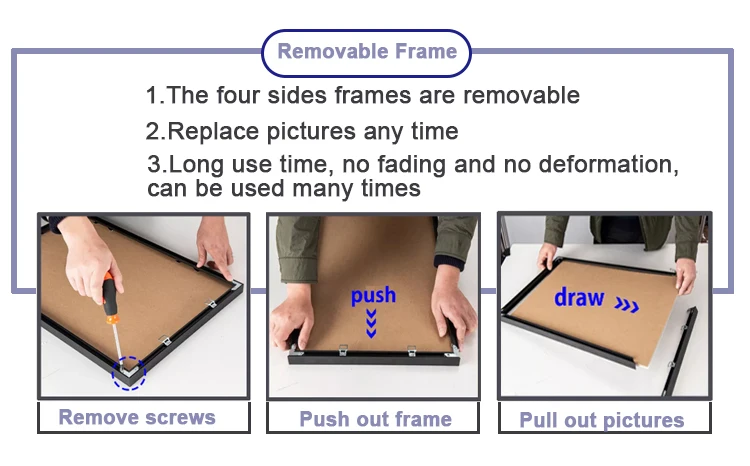 Removable Frame

1.The four sides frames are removable

2.Replace pictures any time

3.Long use time, no fading and no deformation, can be used many times

push

draw

Remove screws

Push out frame

Pull out pictures