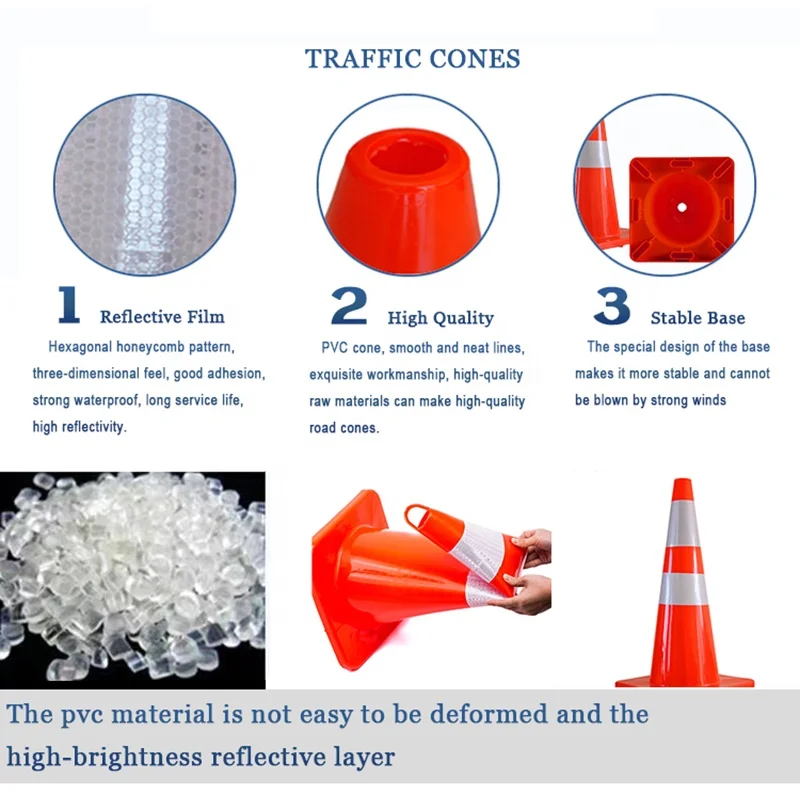 TRAFFIC CONES

1 Reflective Film

Hexagonal honeycomb pattern, three-dimensional feel, good adhesion, strong waterproof, long service life, high reflectivity.

2 High Quality

PVC cone, smooth and neat lines, exquisite workmanship, high-quality raw materials can make high-quality road cones.

3 Stable Base

The special design of the base makes it more stable and cannot be blown by strong winds

The pvc material is not easy to be deformed and the high-brightness reflective layer