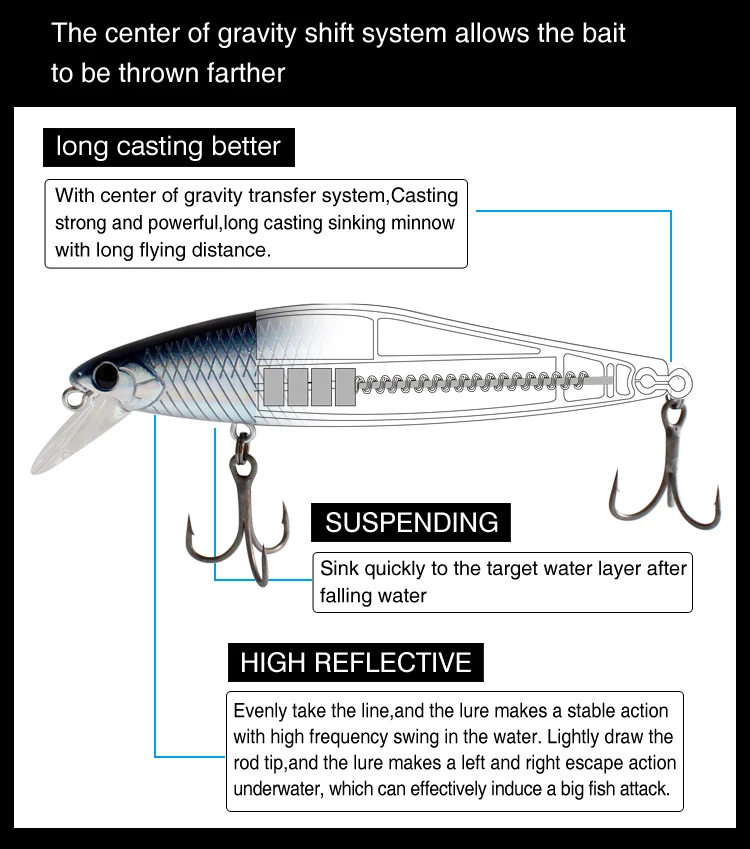 The center of gravity shift system allows the bait to be thrown farther

long casting better

With center of gravity transfer system,Casting strong and powerful,long casting sinking minnow with long flying distance.

SUSPENDING

Sink quickly to the target water layer after falling water

HIGH REFLECTIVE

Evenly take the line,and the lure makes a stable action with high frequency swing in the water. Lightly draw the rod tip,and the lure makes a left and right escape action underwater, which can effectively induce a big fish attack.