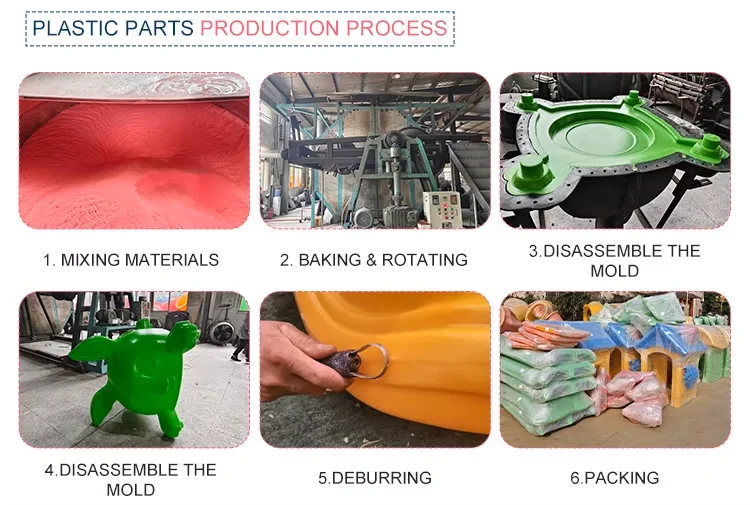 PLASTIC PARTS PRODUCTION PROCESS

1. MIXING MATERIALS

2. BAKING & ROTATING

3.DISASSEMBLE THE MOLD

4.DISASSEMBLE THE MOLD

5.DEBURRING

6.PACKING