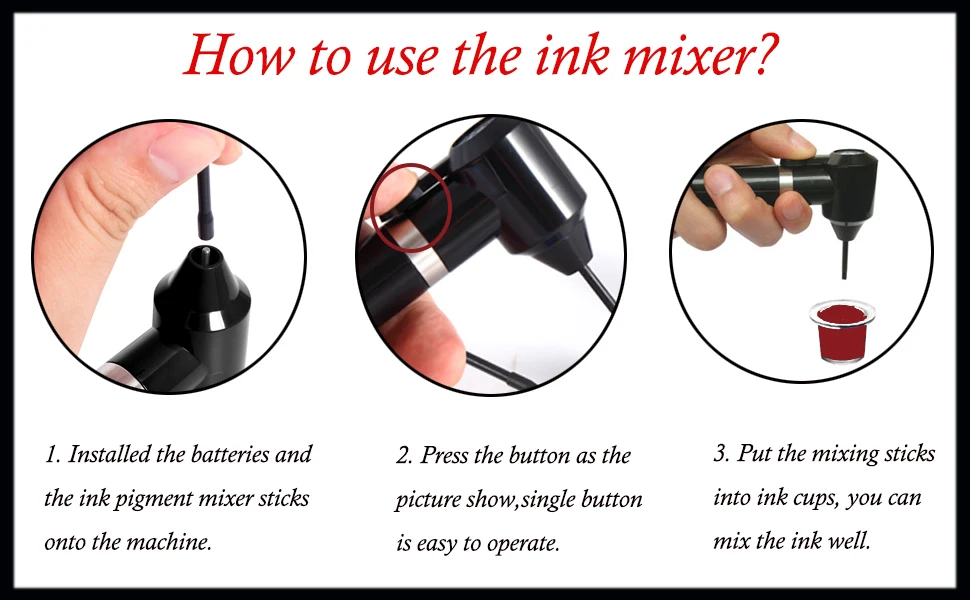 How to use the ink mixer?

1. Installed the batteries and the ink pigment mixer sticks onto the machine.

2. Press the button as the picture show,single button is easy to operate.

3. Put the mixing sticks into ink cups, you can mix the ink well.