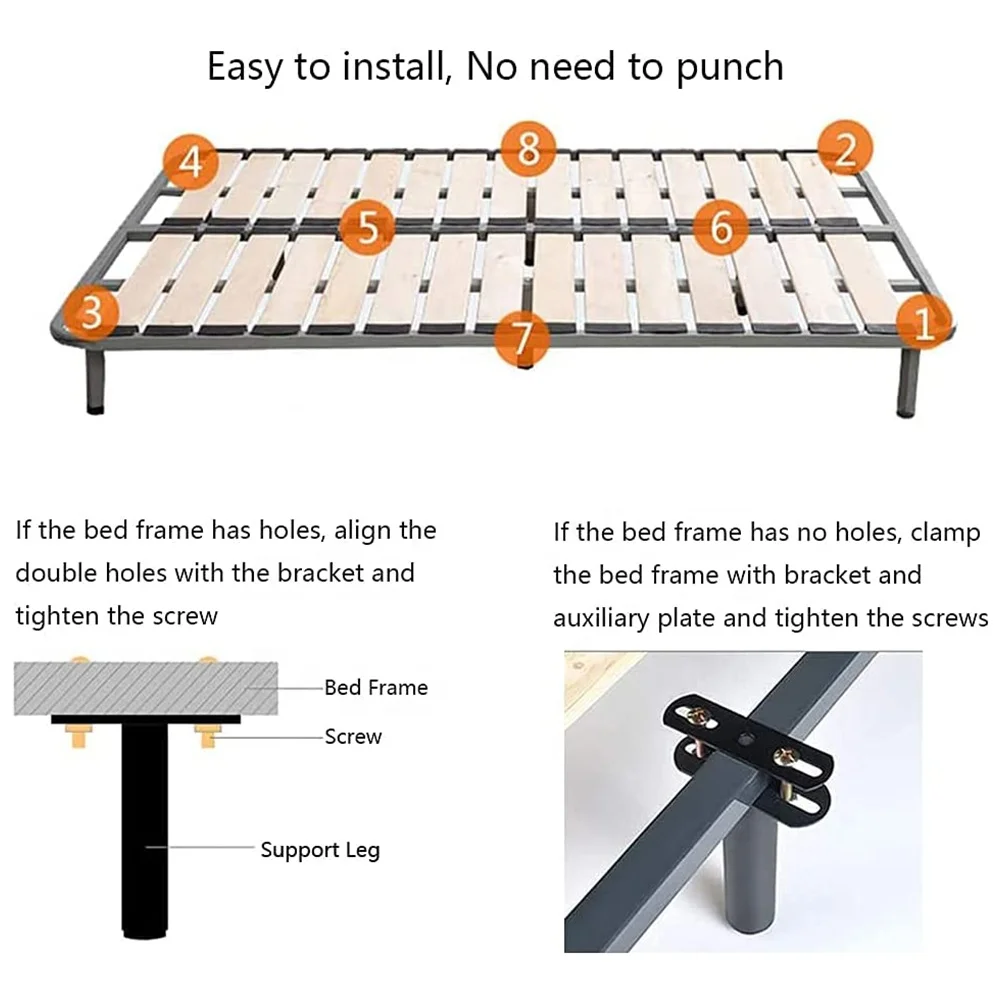 Easy to install, No need to punch

4
8
2
5
6
3
7
1

If the bed frame has holes, align the double holes with the bracket and tighten the screw

Bed Frame
Screw
Support Leg

If the bed frame has no holes, clamp the bed frame with bracket and auxiliary plate and tighten the screws