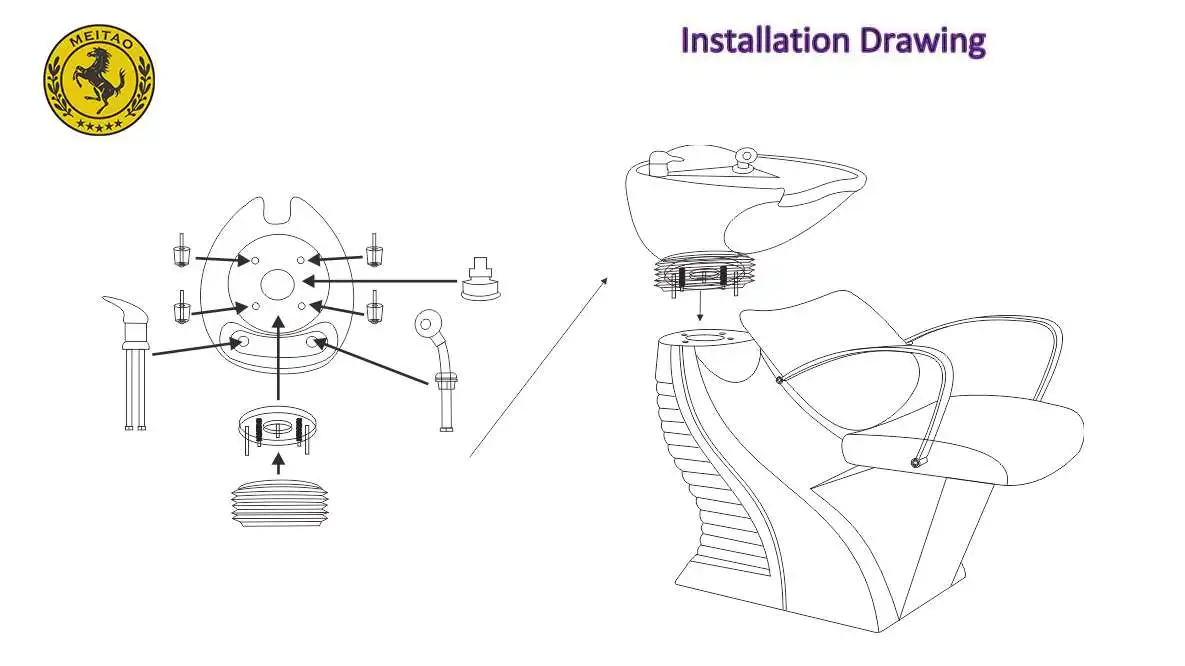 MEITAO

Installation Drawing