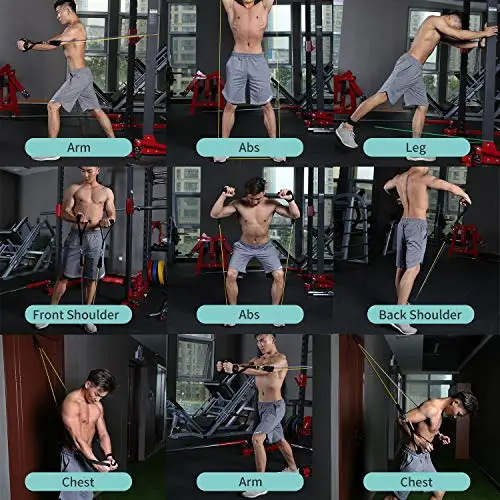 Arm

Abs

Leg

Front Shoulder

Abs

Back Shoulder

Chest

Arm

Chest