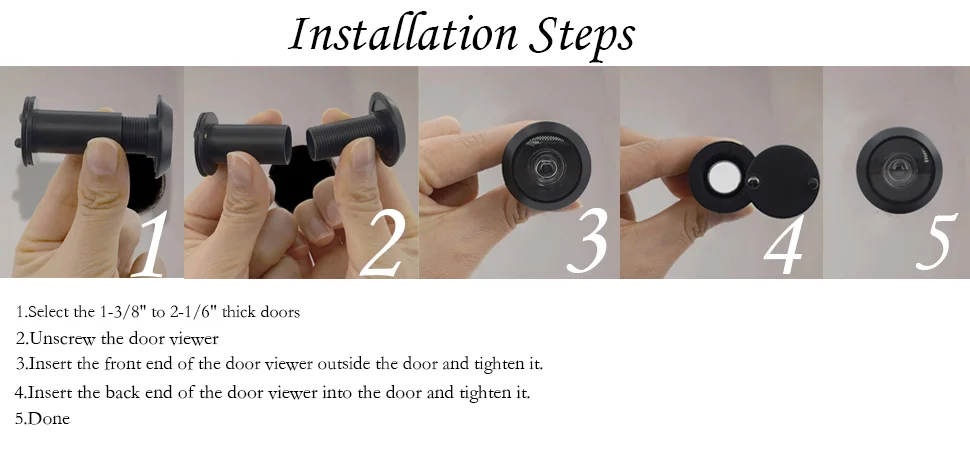 Installation Steps

1

2

3

4

5

1.Select the 1-3/8" to 2-1/6" thick doors
2.Unscrew the door viewer
3.Insert the front end of the door viewer outside the door and tighten it.
4.Insert the back end of the door viewer into the door and tighten it.
5.Done