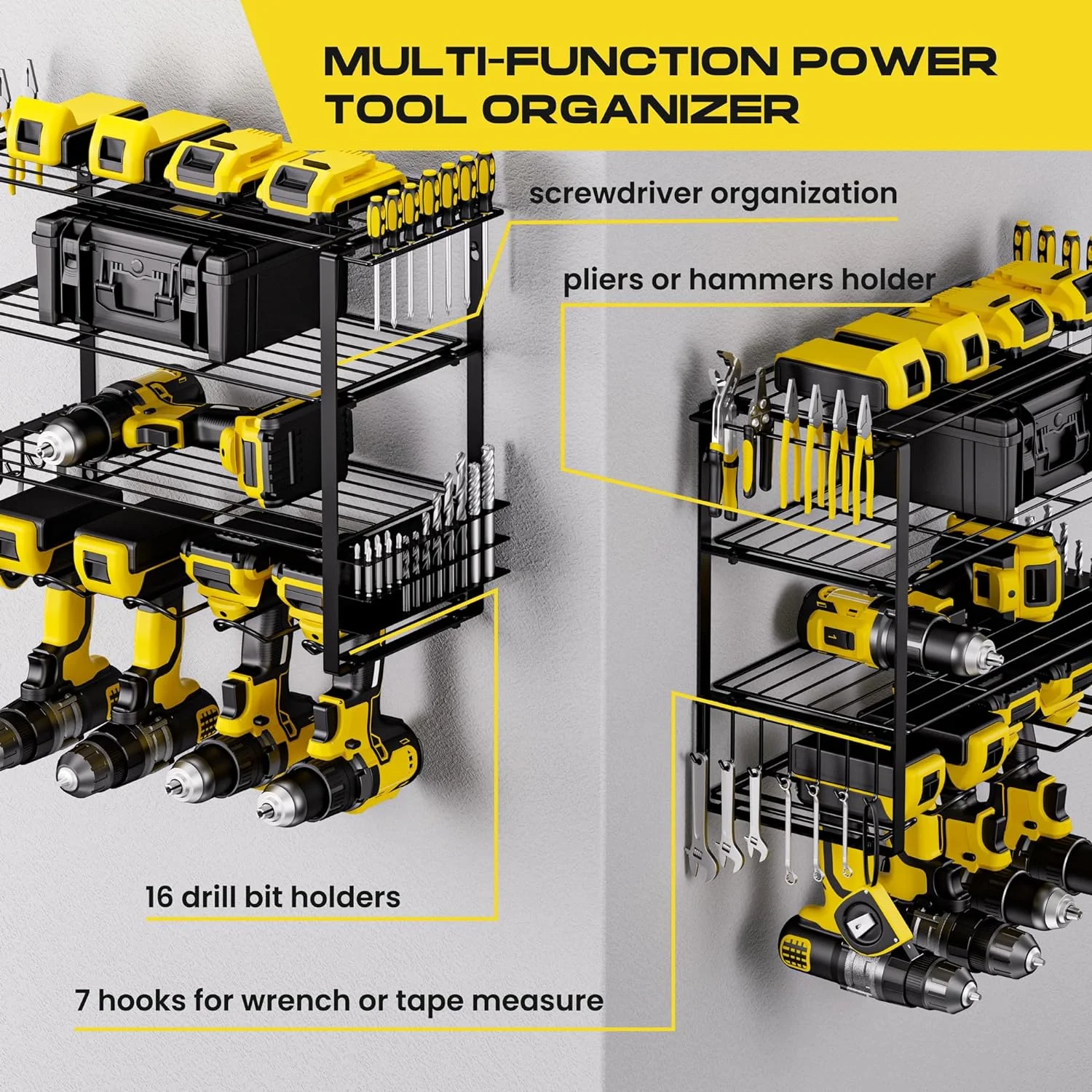 MULTI-FUNCTION POWER TOOL ORGANIZER

screwdriver organization

pliers or hammers holder

16 drill bit holders

7 hooks for wrench or tape measure