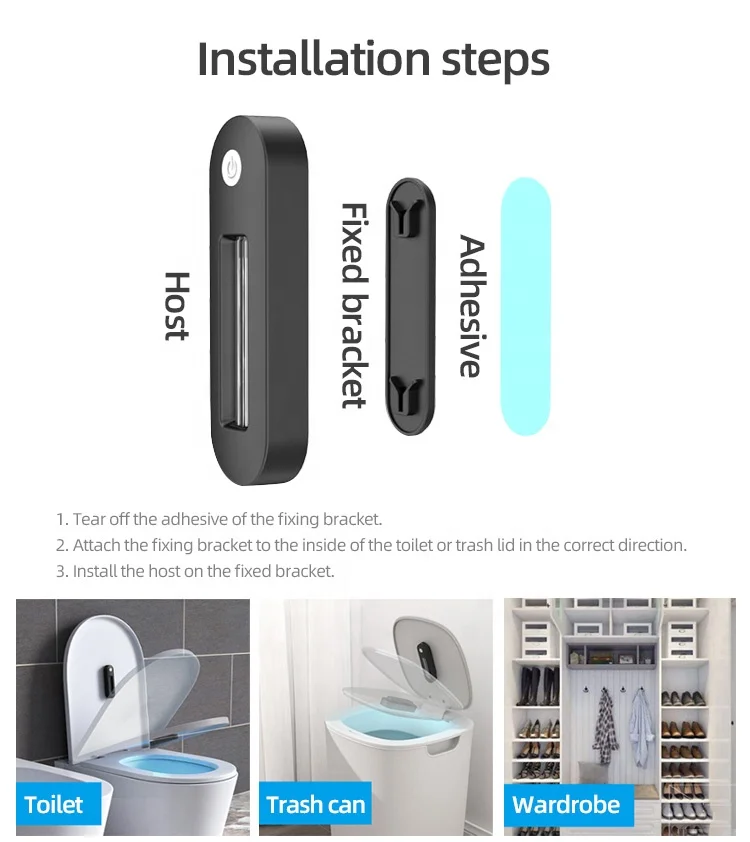 Installation steps

Host

Fixed bracket

Adhesive

1. Tear off the adhesive of the fixing bracket.
2. Attach the fixing bracket to the inside of the toilet or trash lid in the correct direction.
3. Install the host on the fixed bracket.

Toilet

Trash can

Wardrobe