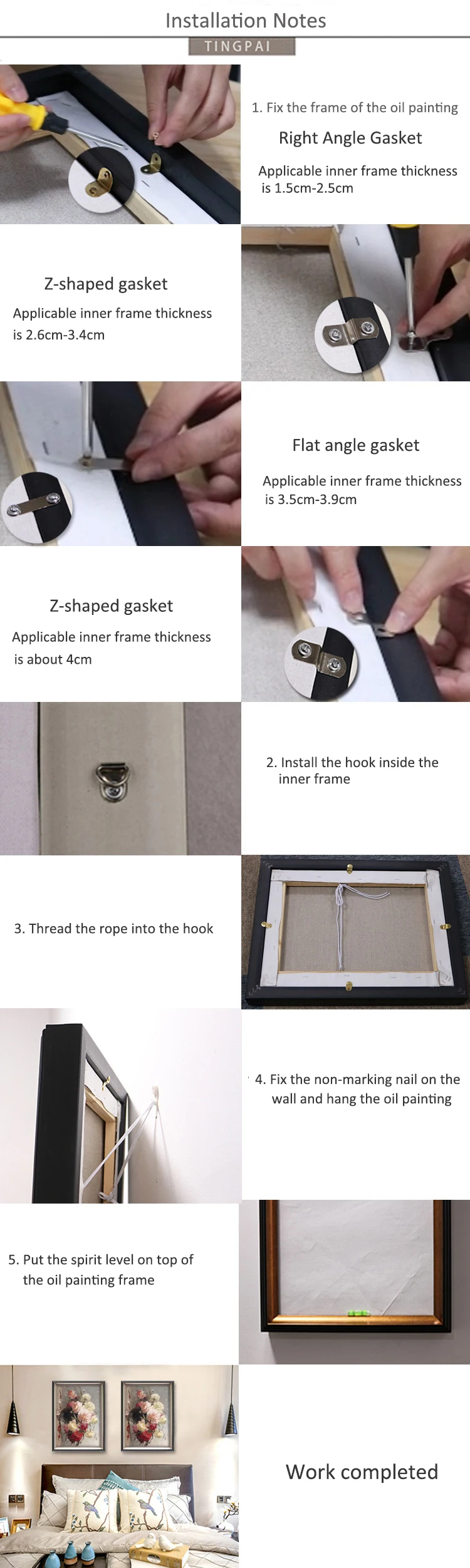 Installation Notes

TINGPAI

1. Fix the frame of the oil painting

Right Angle Gasket

Applicable inner frame thickness is 1.5cm-2.5cm

Z-shaped gasket

Applicable inner frame thickness is 2.6cm-3.4cm

Flat angle gasket

Applicable inner frame thickness is 3.5cm-3.9cm

Z-shaped gasket

Applicable inner frame thickness is about 4cm

2. Install the hook inside the inner frame

3. Thread the rope into the hook

4. Fix the non-marking nail on the wall and hang the oil painting

5. Put the spirit level on top of the oil painting frame

Work completed