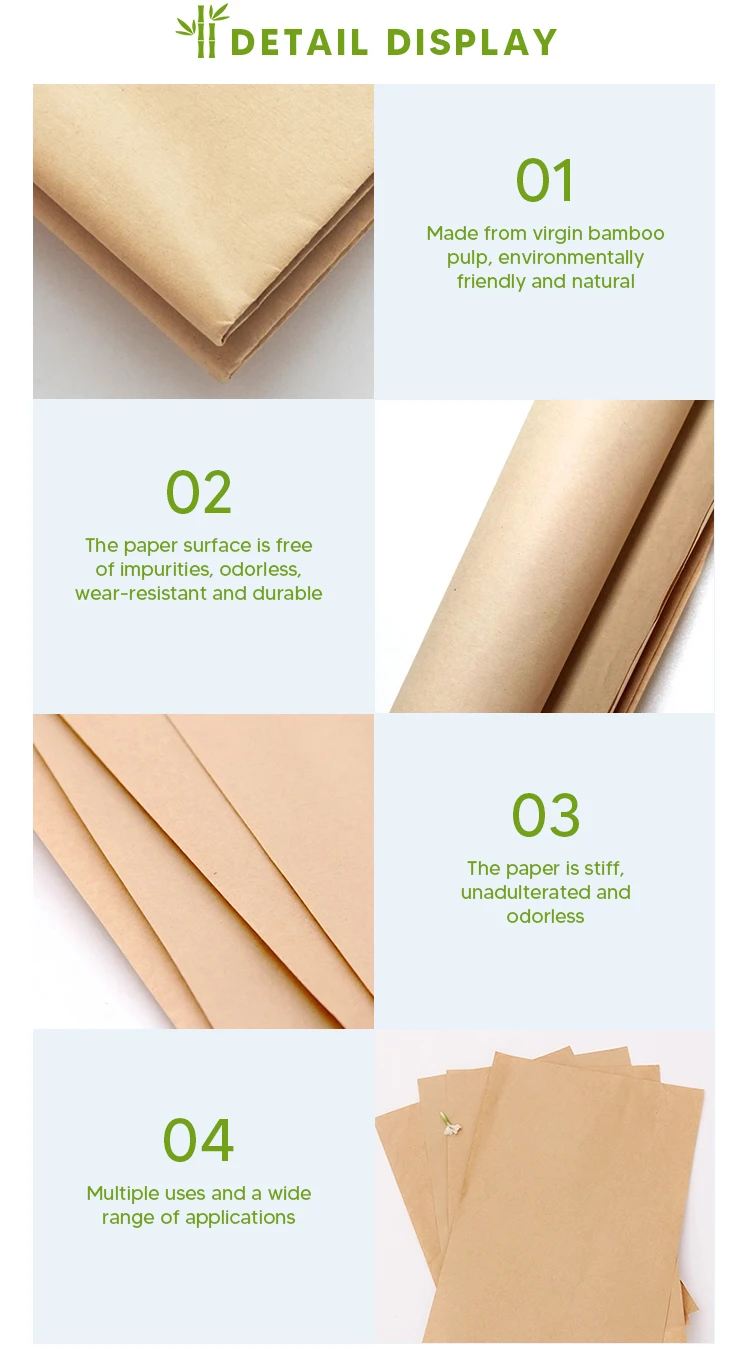 DETAIL DISPLAY

01

Made from virgin bamboo pulp, environmentally friendly and natural

02

The paper surface is free of impurities, odorless, wear-resistant and durable

03

The paper is stiff, unadulterated and odorless

04

Multiple uses and a wide range of applications