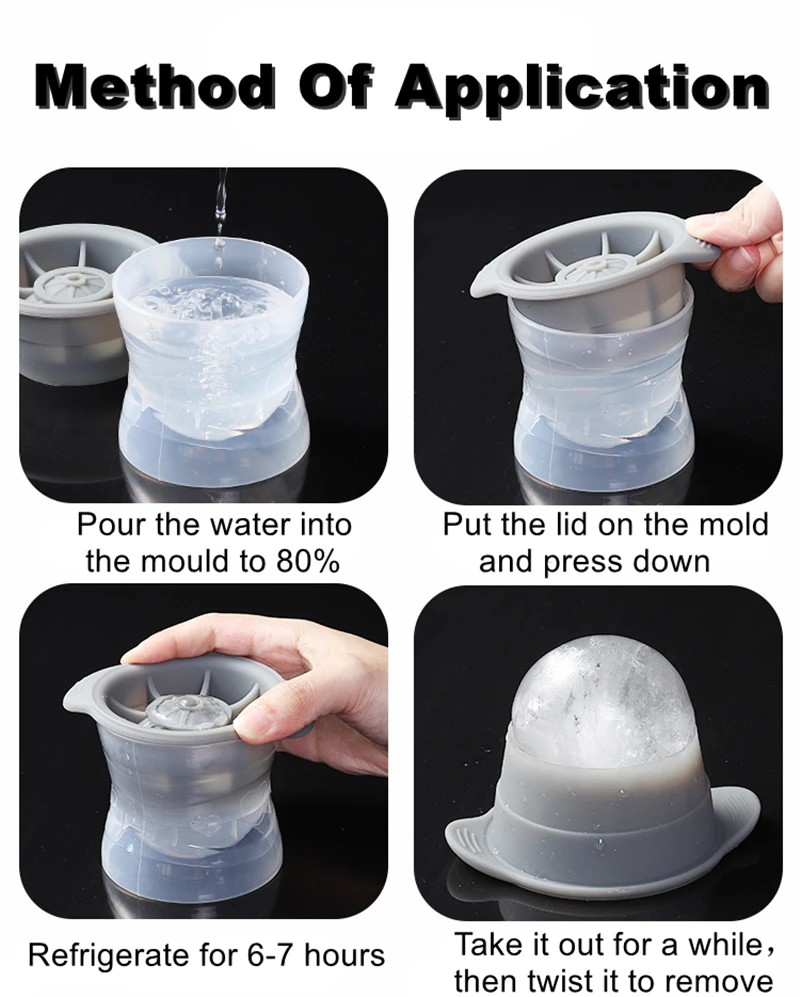 Method Of Application

Pour the water into the mould to 80%

Put the lid on the mold and press down

Refrigerate for 6-7 hours

Take it out for a while, then twist it to remove