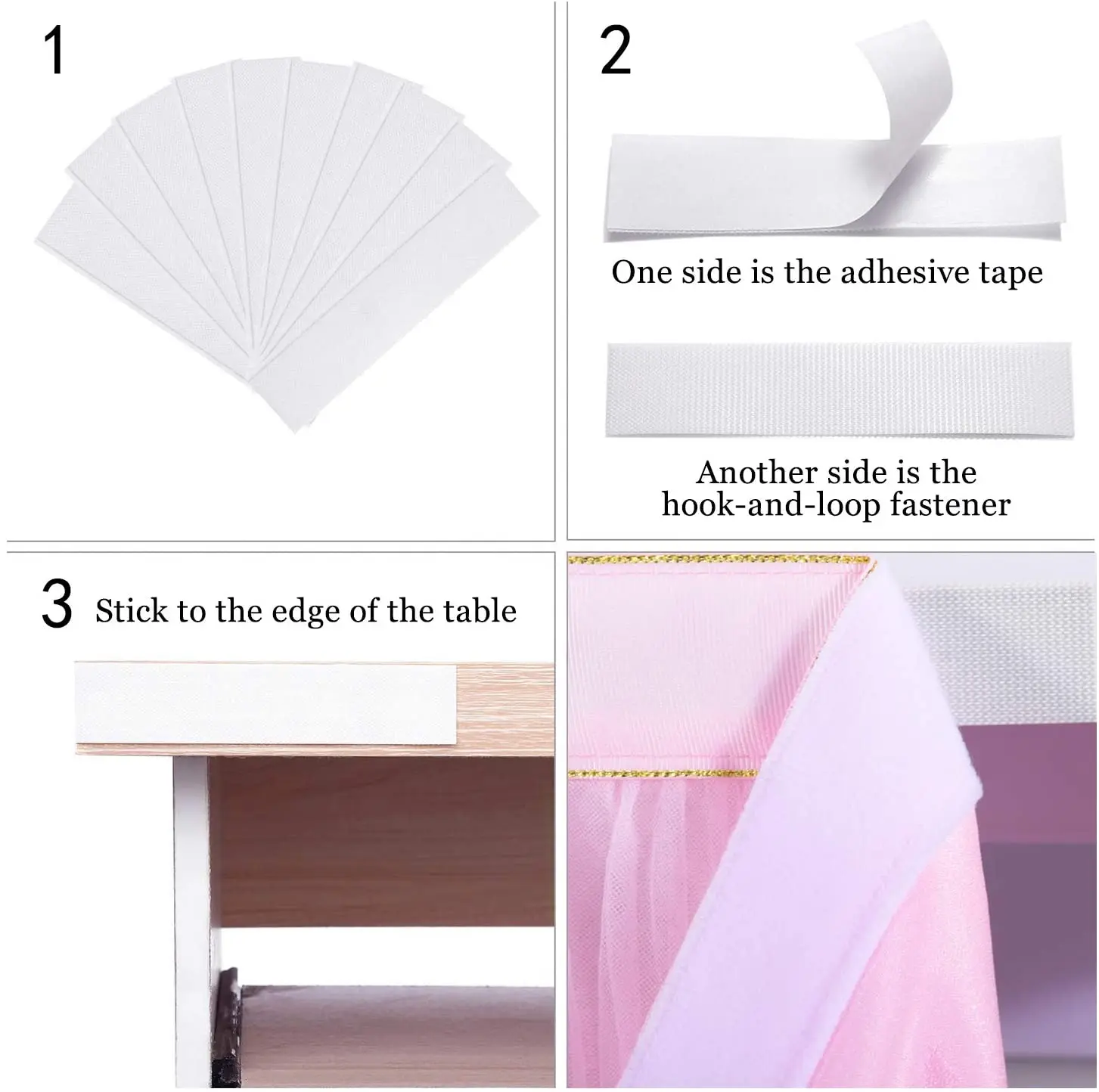 1

2

One side is the adhesive tape

Another side is the hook-and-loop fastener

3 Stick to the edge of the table