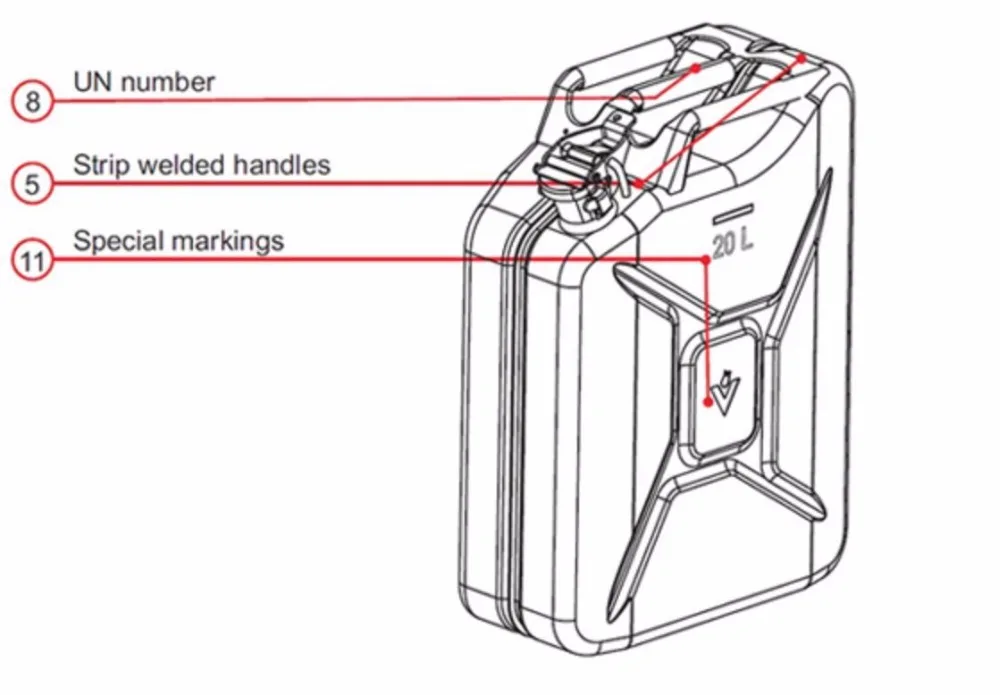 8 UN number

5 Strip welded handles

11 Special markings

20 L