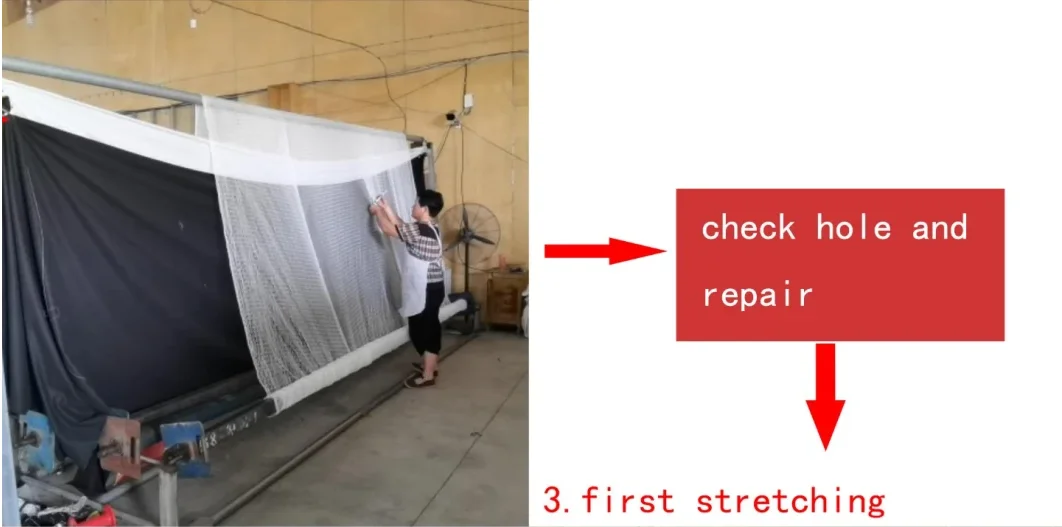 check hole and repair

3. first stretching