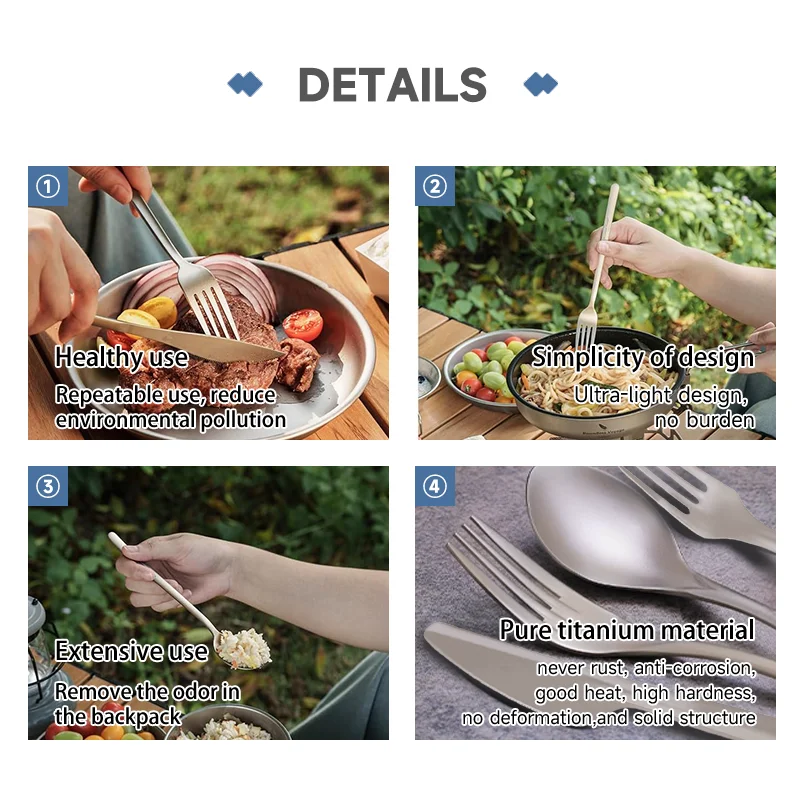 DETAILS

①
Healthy use
Repeatable use, reduce environmental pollution

②
Simplicity of design
Ultra-light design, no burden

③
Extensive use
Remove the odor in the backpack

④
Pure titanium material
never rust, anti-corrosion, good heat, high hardness, no deformation,and solid structure