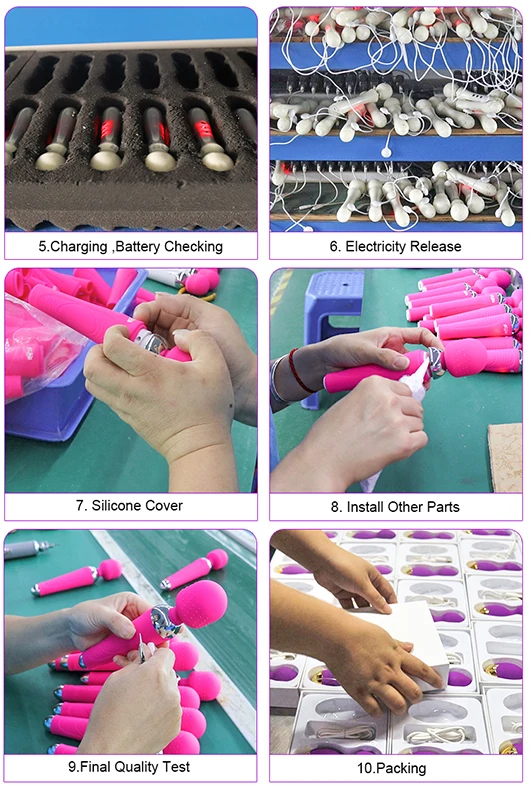 5.Charging ,Battery Checking

6. Electricity Release

7. Silicone Cover

8. Install Other Parts

9.Final Quality Test

10.Packing