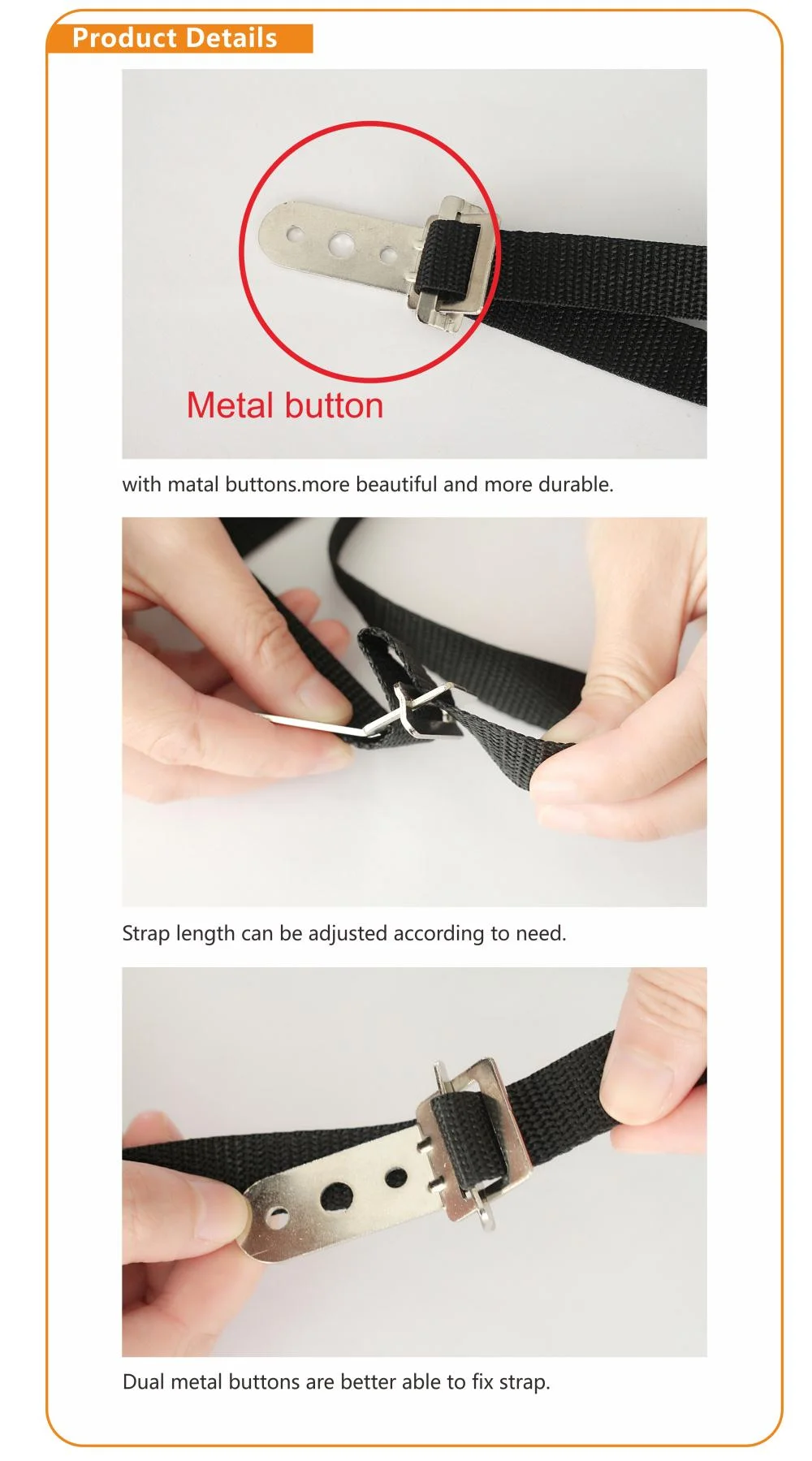 Product Details

Metal button

with matal buttons.more beautiful and more durable.

Strap length can be adjusted according to need.

Dual metal buttons are better able to fix strap.