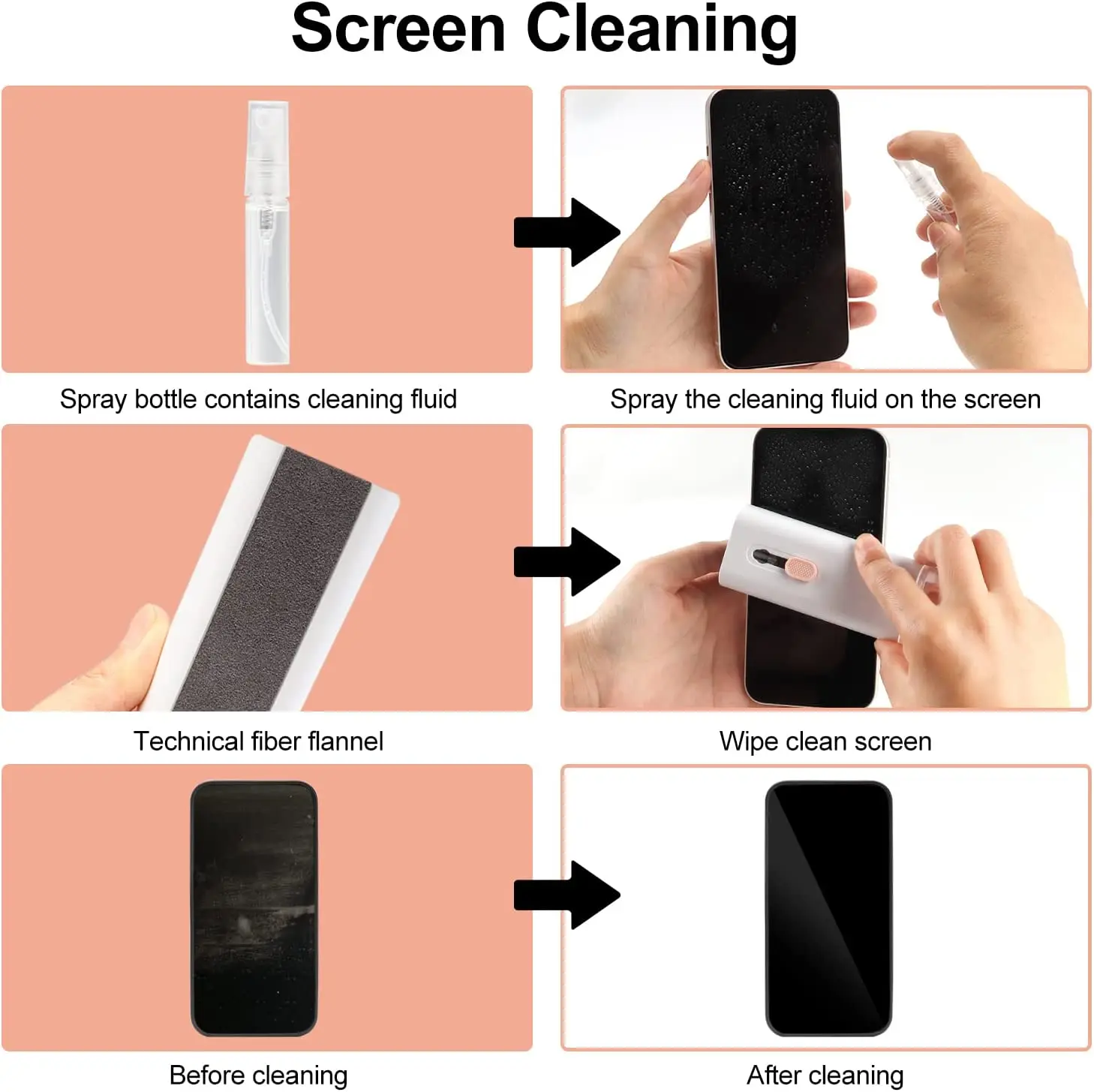 Screen Cleaning

Spray bottle contains cleaning fluid

Spray the cleaning fluid on the screen

Technical fiber flannel

Wipe clean screen

Before cleaning

After cleaning