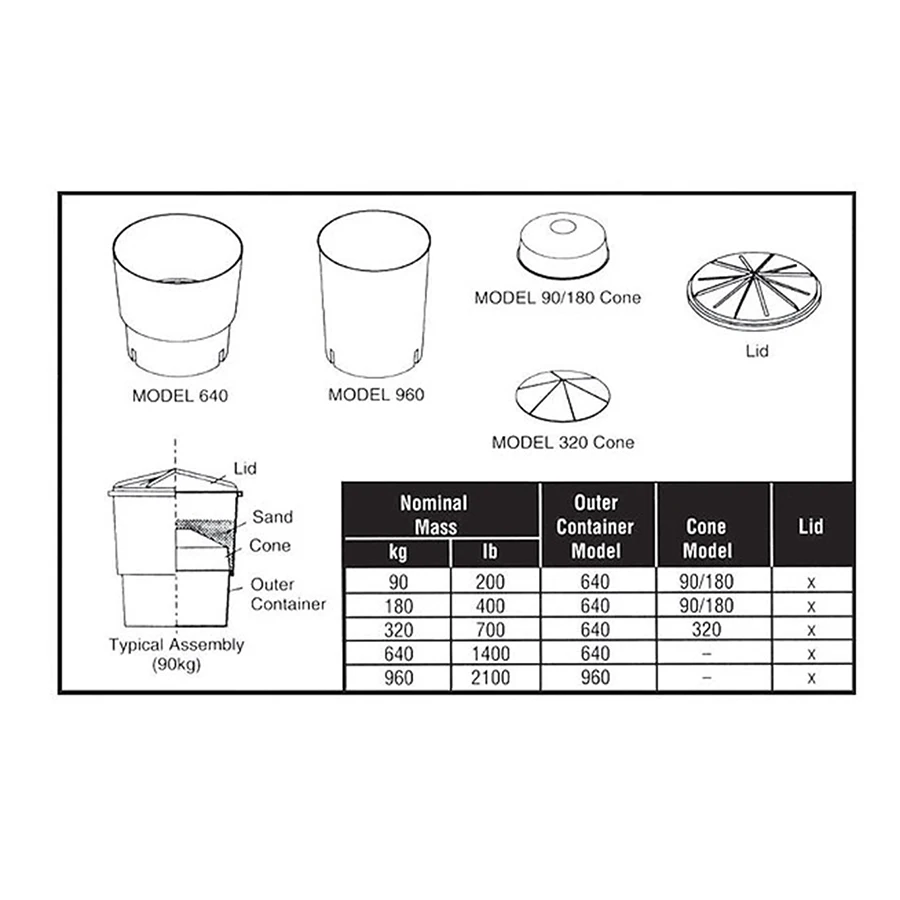 MODEL 640

MODEL 960

MODEL 90/180 Cone

Lid

MODEL 320 Cone

Lid

Sand

Cone

Outer Container

Typical Assembly (90kg)

| Nominal Mass kg | Nominal Mass lb | Outer Container Model | Cone Model | Lid |
|---|---|---|---|---|
| 90 | 200 | 640 | 90/180 | x |
| 180 | 400 | 640 | 90/180 | x |
| 320 | 700 | 640 | 320 | x |
| 640 | 1400 | 640 | – | x |
| 960 | 2100 | 960 | – | x |