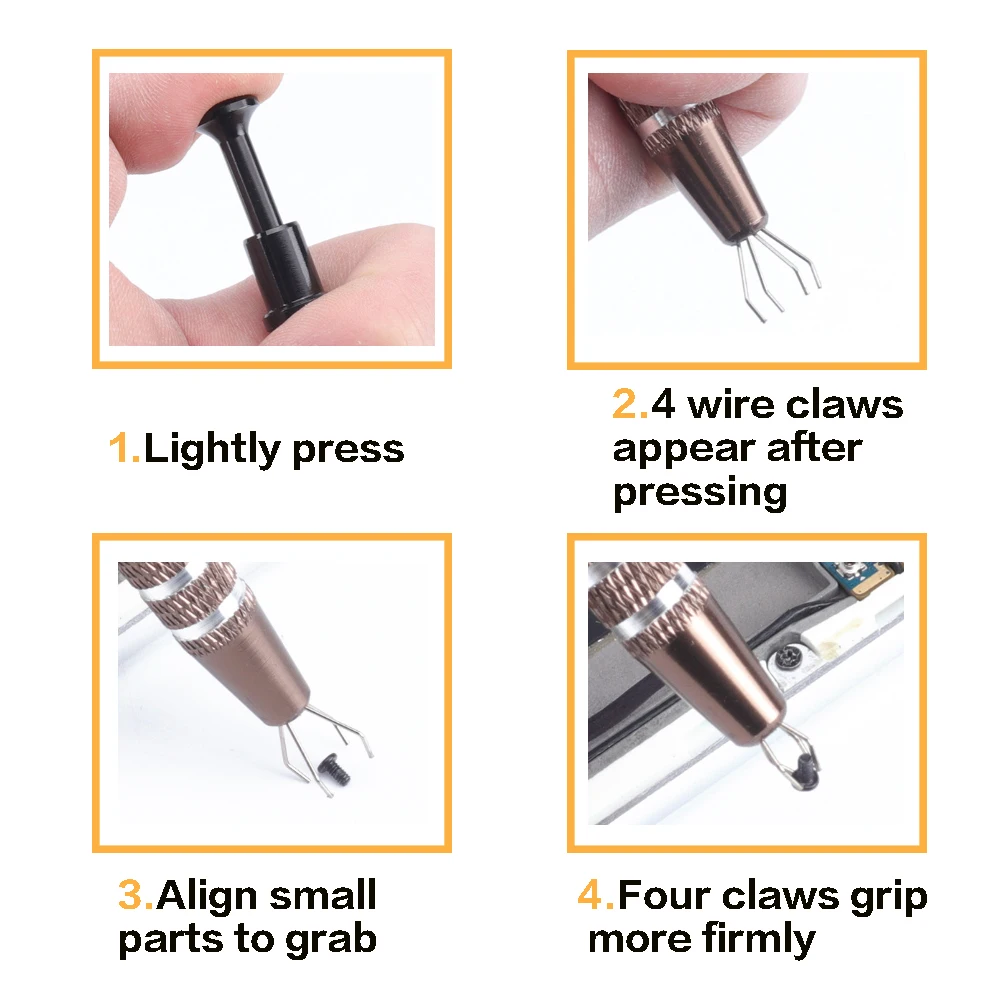 1.Lightly press

2.4 wire claws appear after pressing

3.Align small parts to grab

4.Four claws grip more firmly