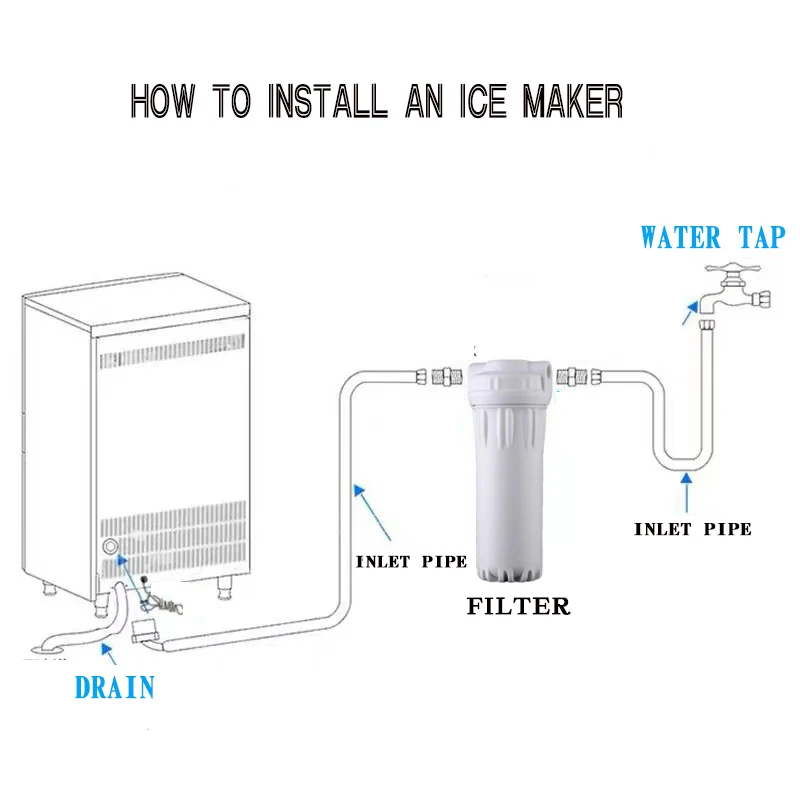 HOW TO INSTALL AN ICE MAKER

WATER TAP

INLET PIPE

INLET PIPE

FILTER

DRAIN