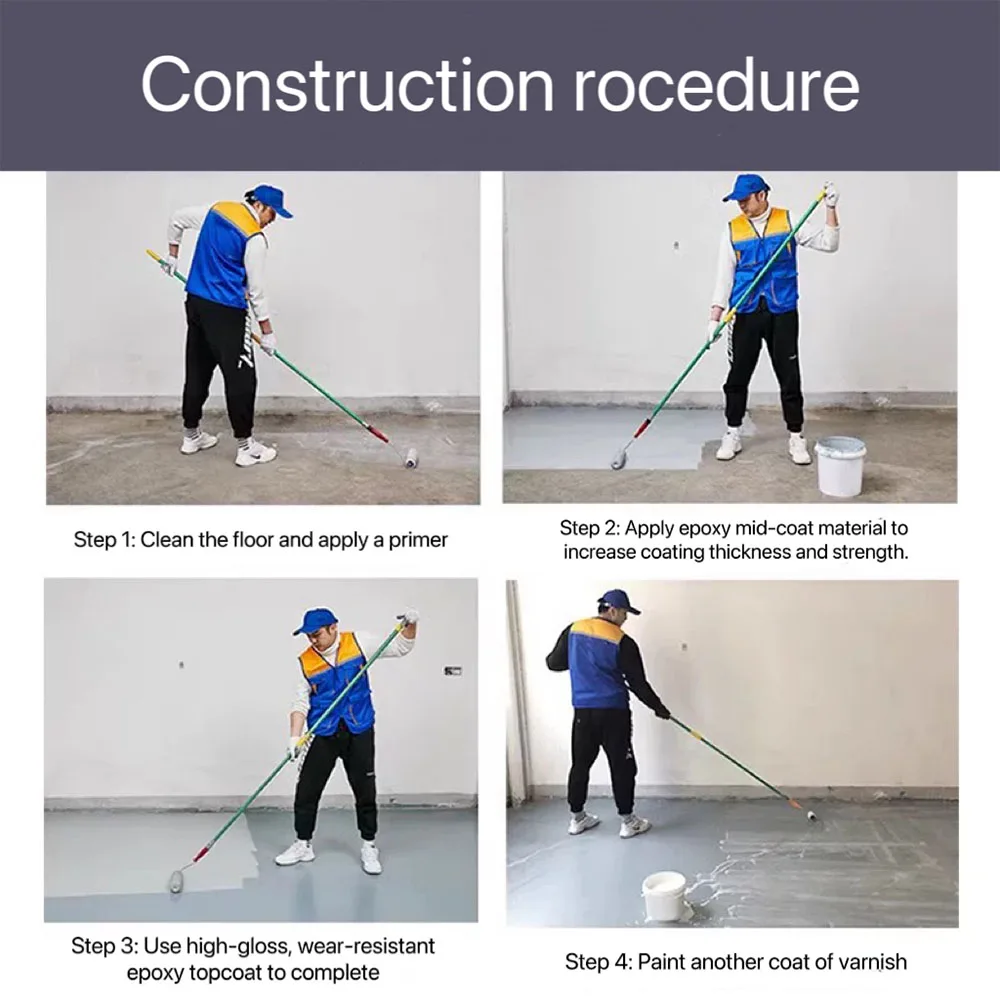 Construction rocedure

Step 1: Clean the floor and apply a primer

Step 2: Apply epoxy mid-coat material to increase coating thickness and strength.

Step 3: Use high-gloss, wear-resistant epoxy topcoat to complete

Step 4: Paint another coat of varnish