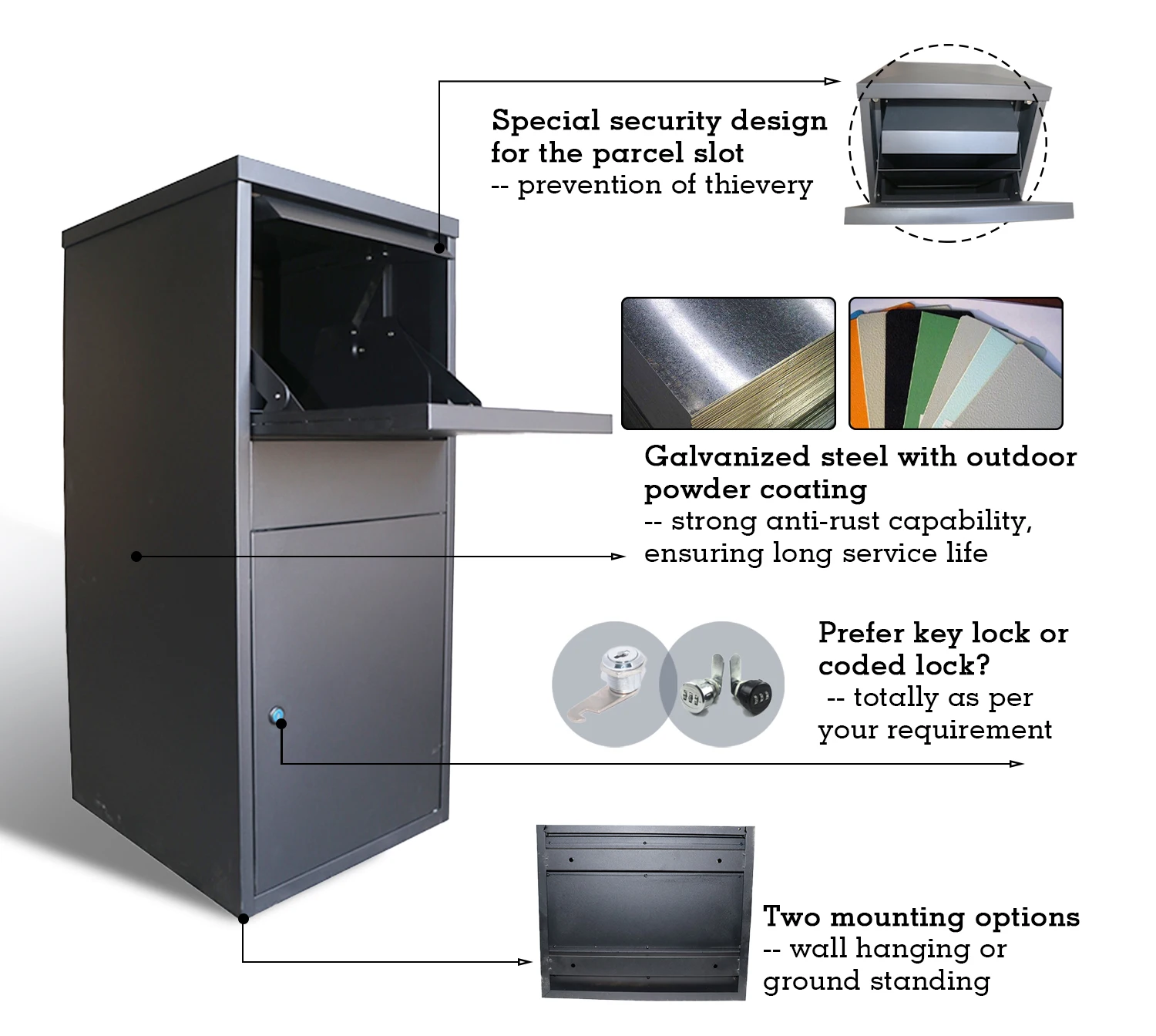 Special security design for the parcel slot
-- prevention of thievery

Galvanized steel with outdoor powder coating
-- strong anti-rust capability, ensuring long service life

Prefer key lock or coded lock?
-- totally as per your requirement

Two mounting options
-- wall hanging or ground standing