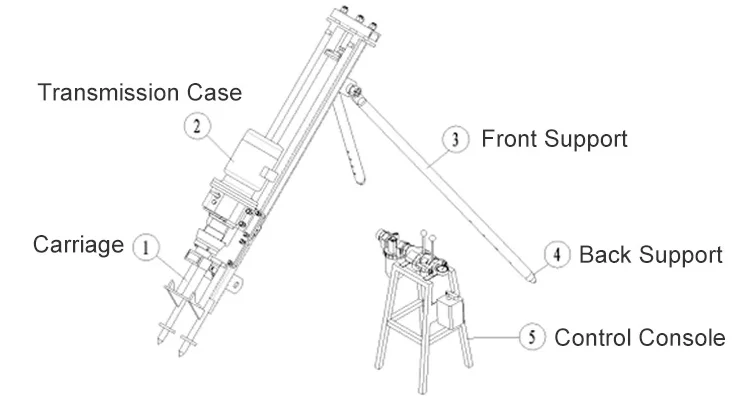 Transmission Case
2
3 Front Support
Carriage 1
4 Back Support
5 Control Console