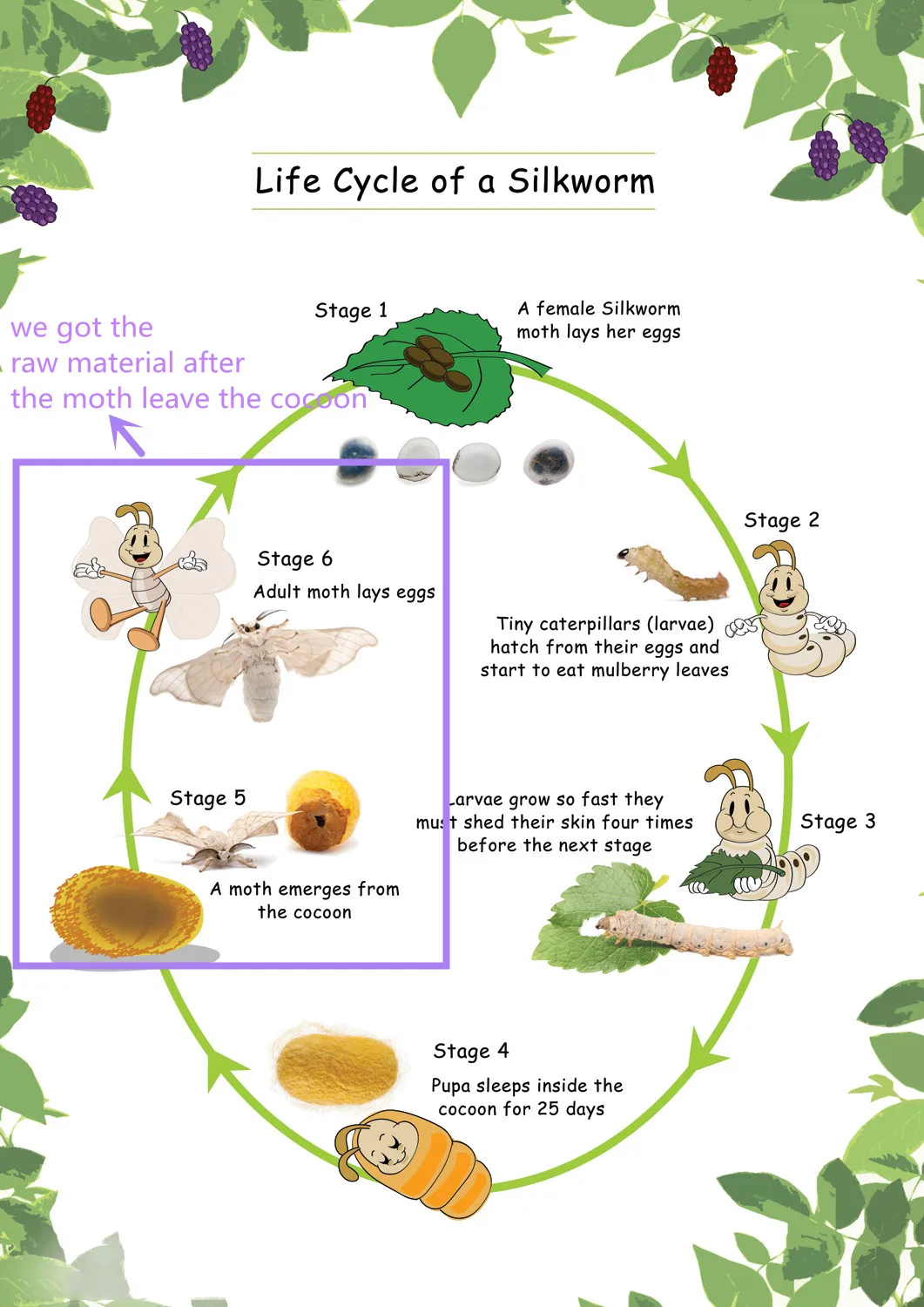 Life Cycle of a Silkworm

we got the raw material after the moth leave the cocoon

Stage 1

A female Silkworm moth lays her eggs

Stage 2

Tiny caterpillars (larvae) hatch from their eggs and start to eat mulberry leaves

Stage 3

Larvae grow so fast they must shed their skin four times before the next stage

Stage 4

Pupa sleeps inside the cocoon for 25 days

Stage 5

A moth emerges from the cocoon

Stage 6

Adult moth lays eggs