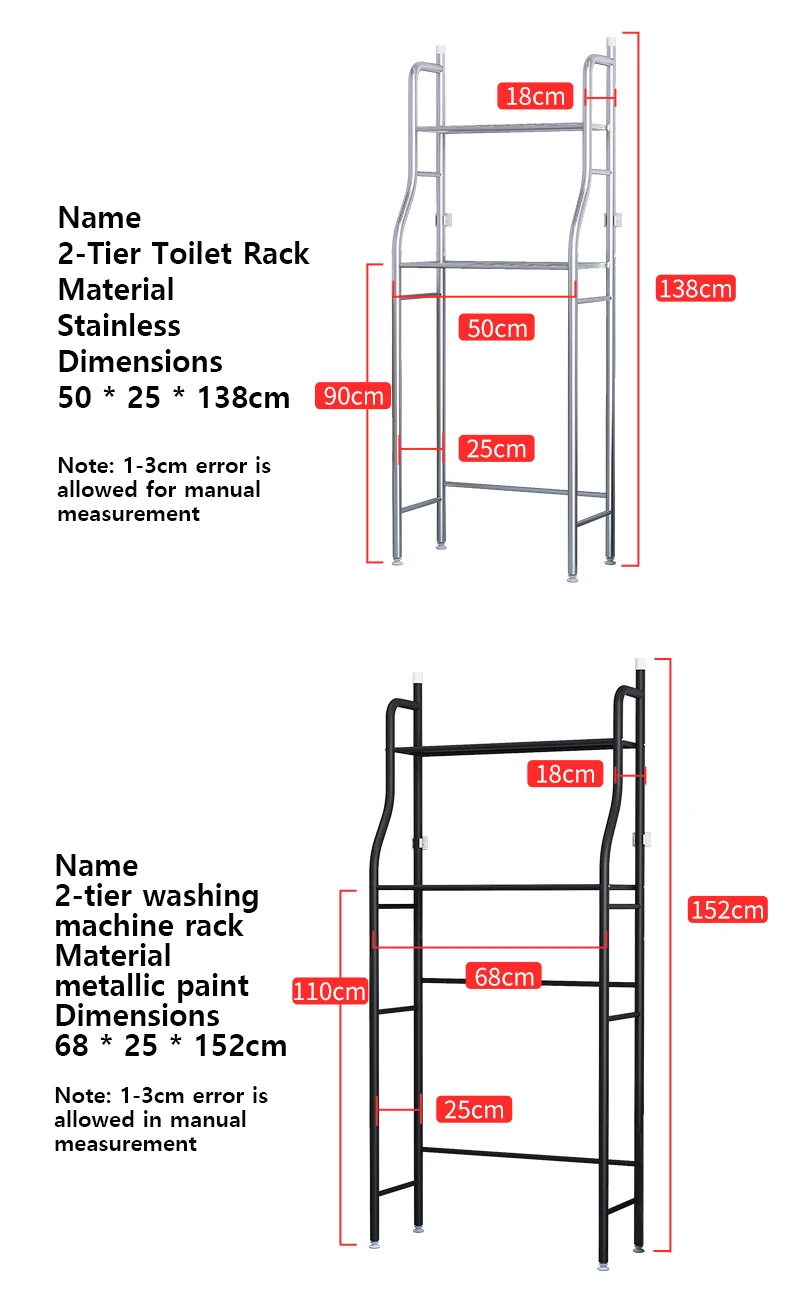 Name
2-Tier Toilet Rack
Material
Stainless
Dimensions
50 * 25 * 138cm

Note: 1-3cm error is allowed for manual measurement

18cm
138cm
50cm
90cm
25cm

Name
2-tier washing machine rack
Material
metallic paint
Dimensions
68 * 25 * 152cm

Note: 1-3cm error is allowed in manual measurement

18cm
152cm
68cm
110cm
25cm