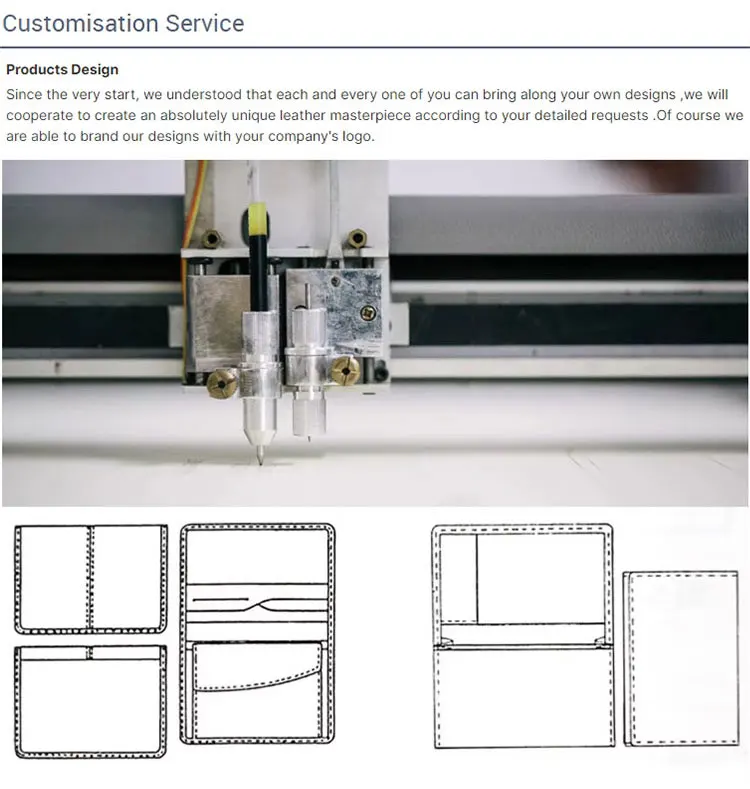 Customisation Service

Products Design

Since the very start, we understood that each and every one of you can bring along your own designs ,we will cooperate to create an absolutely unique leather masterpiece according to your detailed requests .Of course we are able to brand our designs with your company's logo.