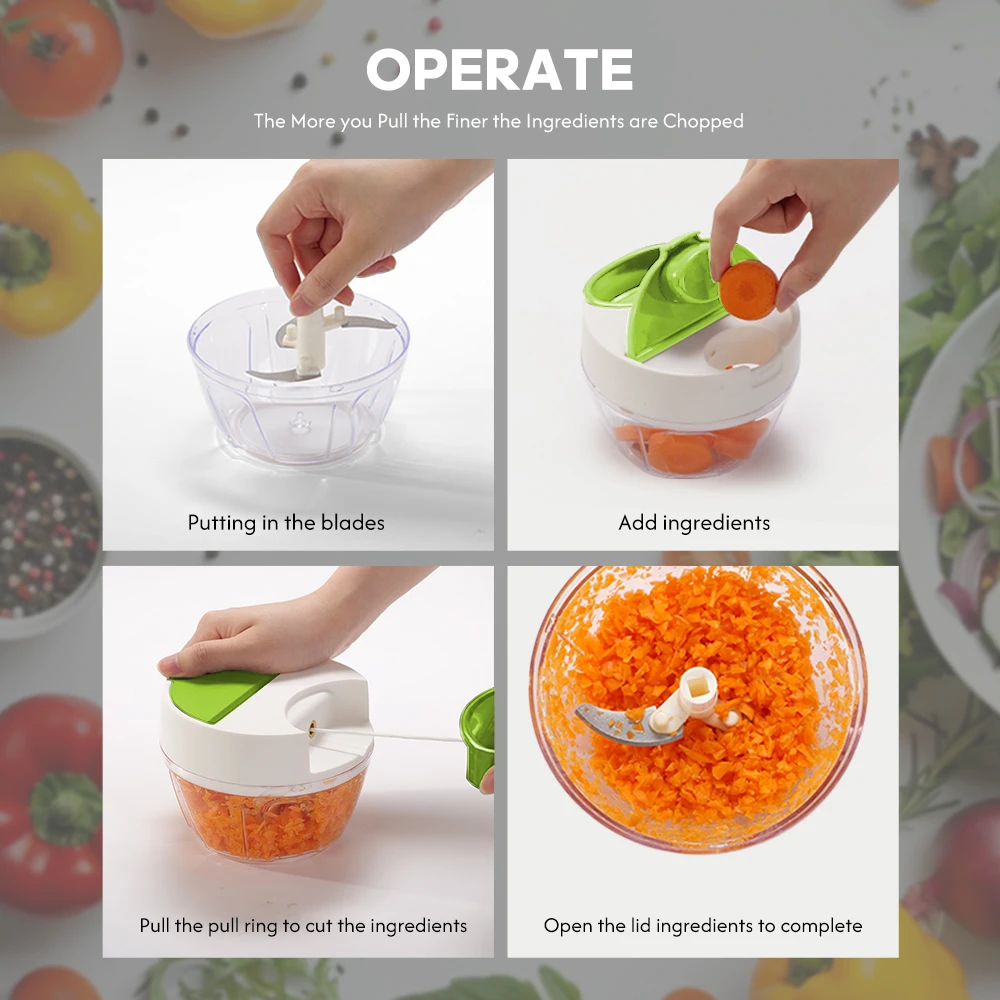 OPERATE

The More you Pull the Finer the Ingredients are Chopped

Putting in the blades

Add ingredients

Pull the pull ring to cut the ingredients

Open the lid ingredients to complete