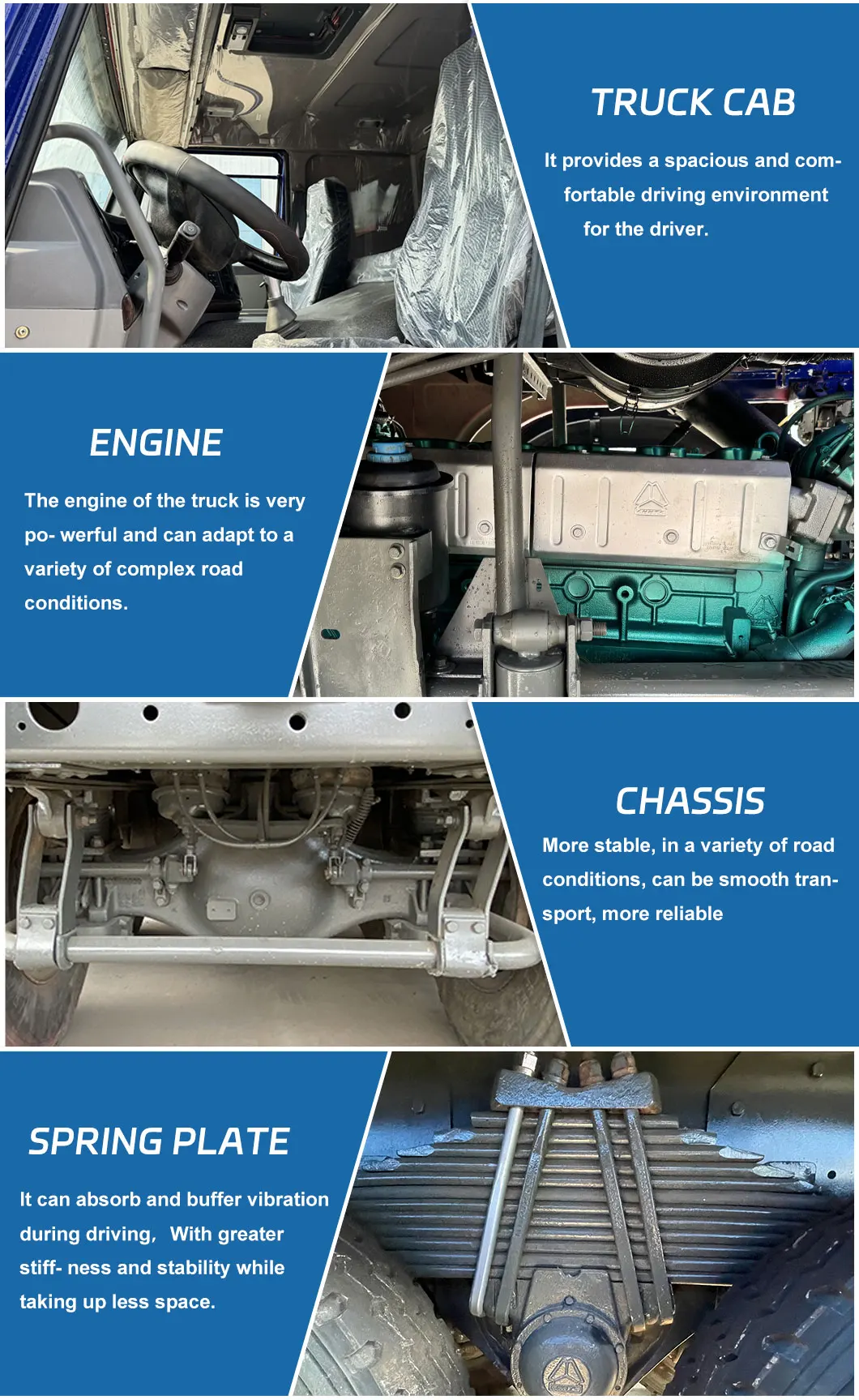 TRUCK CAB

It provides a spacious and comfortable driving environment for the driver.

ENGINE

The engine of the truck is very po- werful and can adapt to a variety of complex road conditions.

CHASSIS

More stable, in a variety of road conditions, can be smooth transport, more reliable

SPRING PLATE

It can absorb and buffer vibration during driving, With greater stiff- ness and stability while taking up less space.