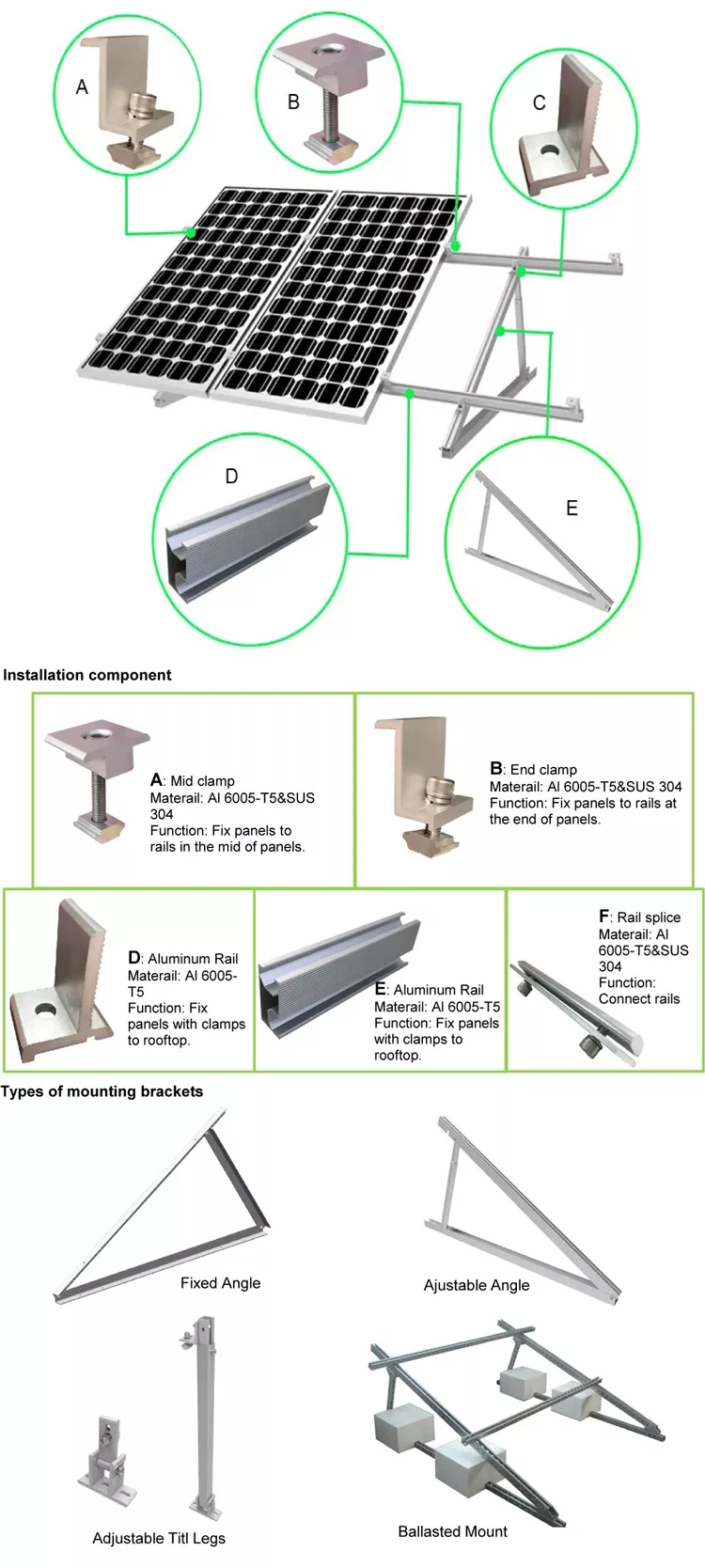 A

B

C

D

E

Installation component

A: Mid clamp
Materail: Al 6005-T5&SUS 304
Function: Fix panels to rails in the mid of panels.

B: End clamp
Materail: Al 6005-T5&SUS 304
Function: Fix panels to rails at the end of panels.

D: Aluminum Rail
Materail: Al 6005-T5
Function: Fix panels with clamps to rooftop.

E: Aluminum Rail
Materail: Al 6005-T5
Function: Fix panels with clamps to rooftop.

F: Rail splice
Materail: Al 6005-T5&SUS 304
Function: Connect rails

Types of mounting brackets

Fixed Angle

Ajustable Angle

Adjustable Titl Legs

Ballasted Mount