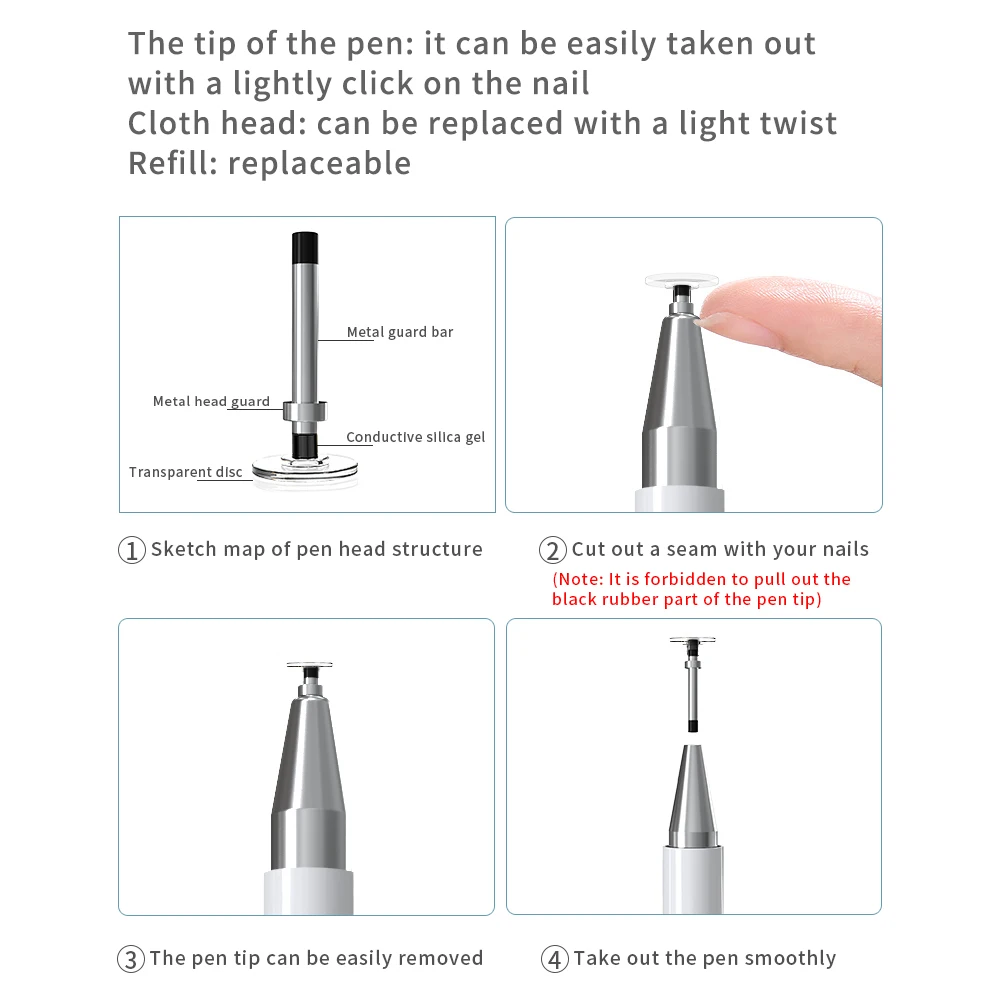 The tip of the pen: it can be easily taken out with a lightly click on the nail
Cloth head: can be replaced with a light twist
Refill: replaceable

Metal guard bar
Metal head guard
Conductive silica gel
Transparent disc

① Sketch map of pen head structure

② Cut out a seam with your nails
(Note: It is forbidden to pull out the black rubber part of the pen tip)

③ The pen tip can be easily removed

④ Take out the pen smoothly