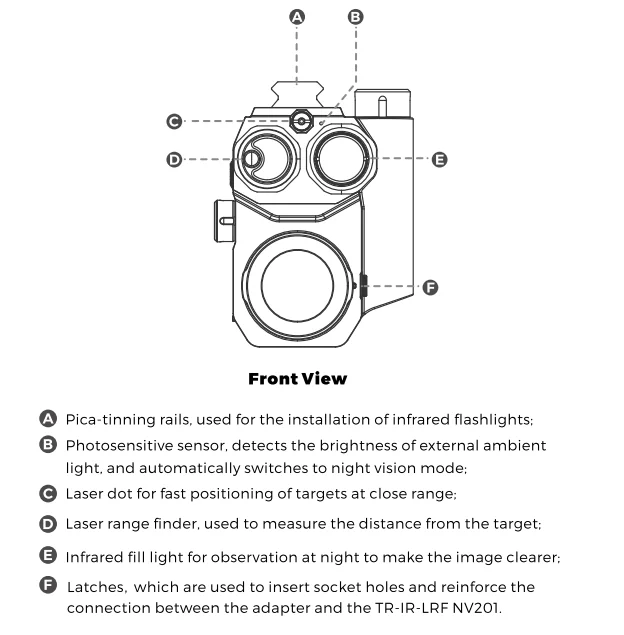 A
B
C
D
E
F

Front View

A Pica-tinning rails, used for the installation of infrared flashlights;

B Photosensitive sensor, detects the brightness of external ambient light, and automatically switches to night vision mode;

C Laser dot for fast positioning of targets at close range;

D Laser range finder, used to measure the distance from the target;

E Infrared fill light for observation at night to make the image clearer;

F Latches, which are used to insert socket holes and reinforce the connection between the adapter and the TR-IR-LRF NV201.