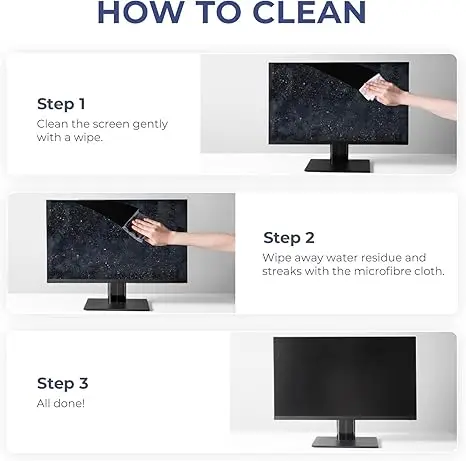 HOW TO CLEAN

Step 1
Clean the screen gently with a wipe.

Step 2
Wipe away water residue and streaks with the microfibre cloth.

Step 3
All done!