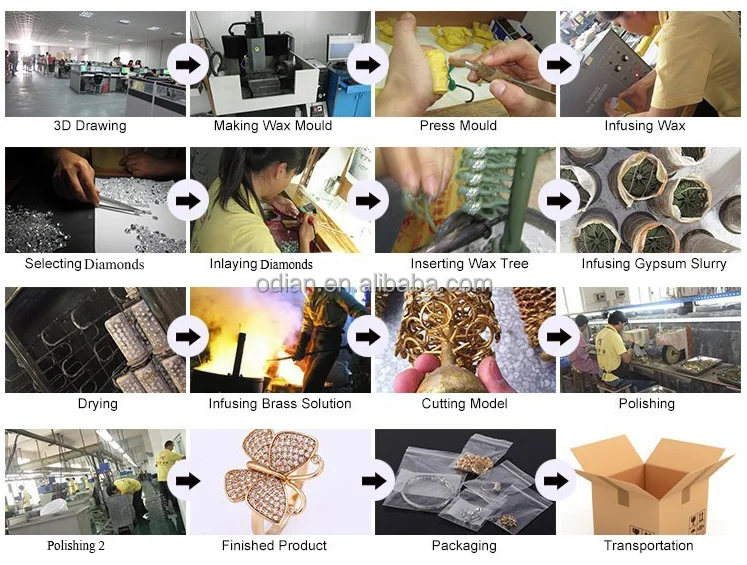 3D Drawing

Making Wax Mould

Press Mould

Infusing Wax

Selecting Diamonds

Inlaying Diamonds

Inserting Wax Tree

Infusing Gypsum Slurry

odian.en.alibaba.com

Drying

Infusing Brass Solution

Cutting Model

Polishing

Polishing 2

Finished Product

Packaging

Transportation